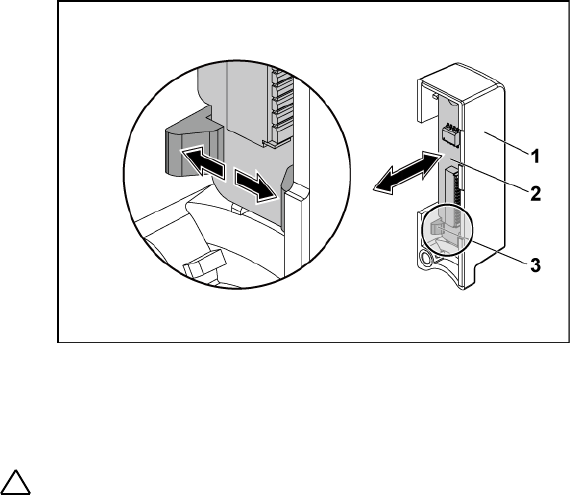 1
2
3