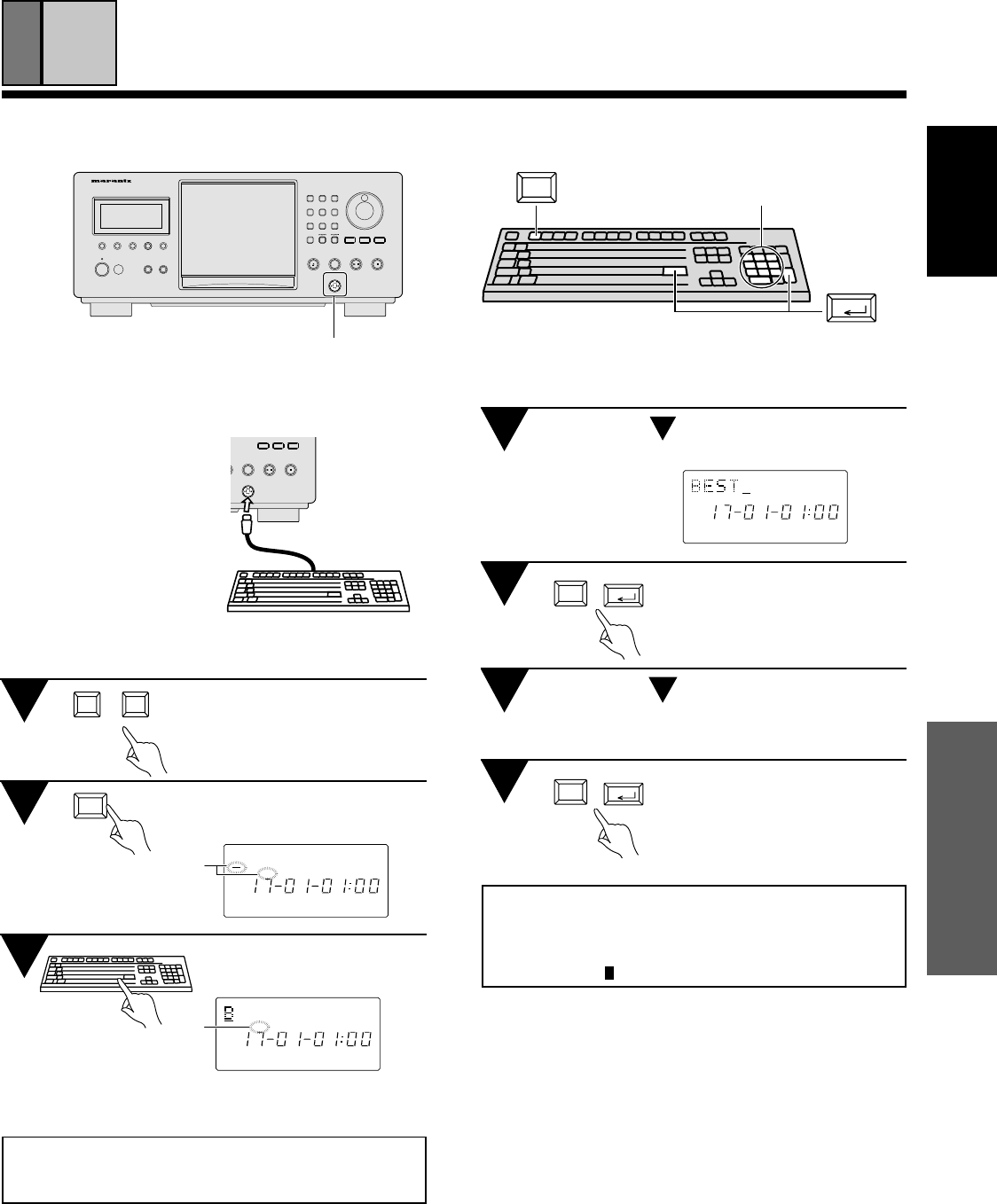 marantz

BEST_
17-01-01:00

17-01-01:00

B
17-01-01:00