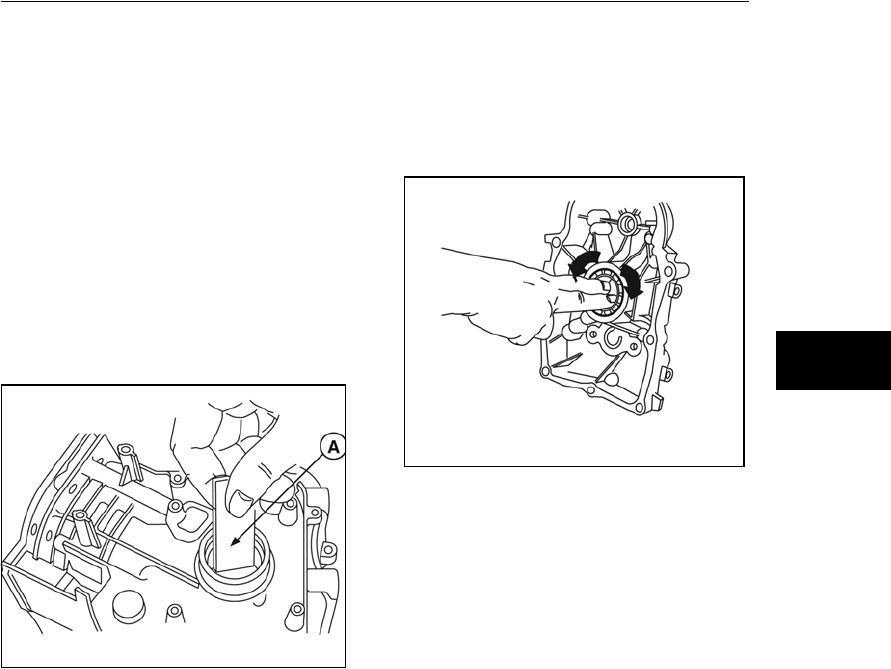 A