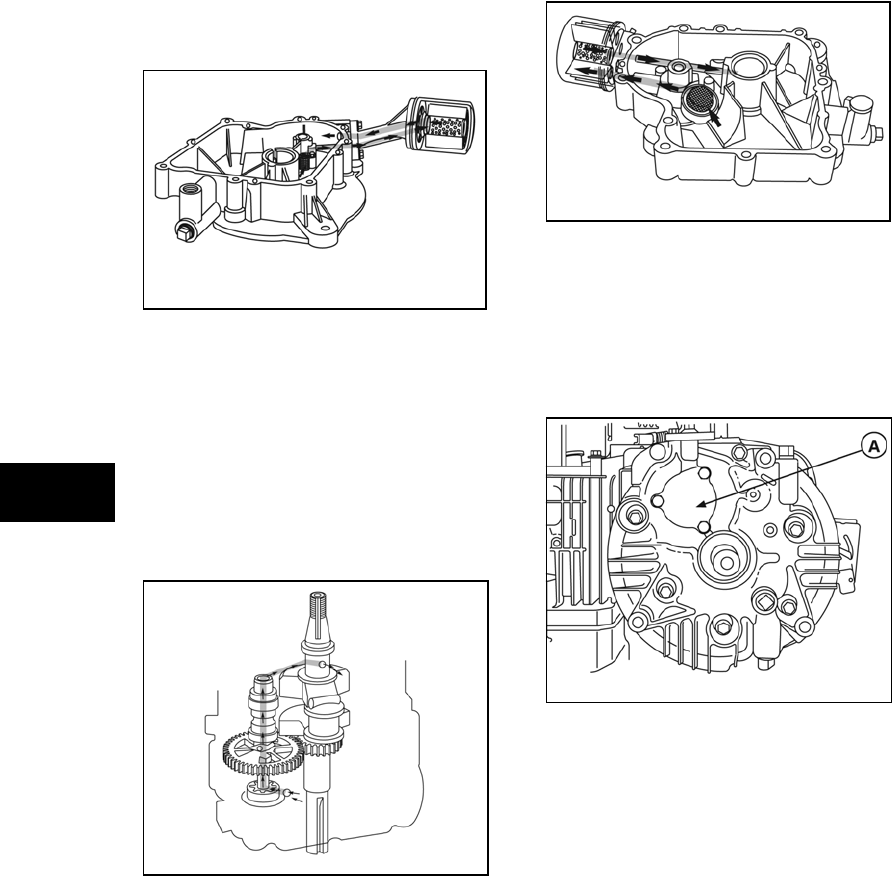 A