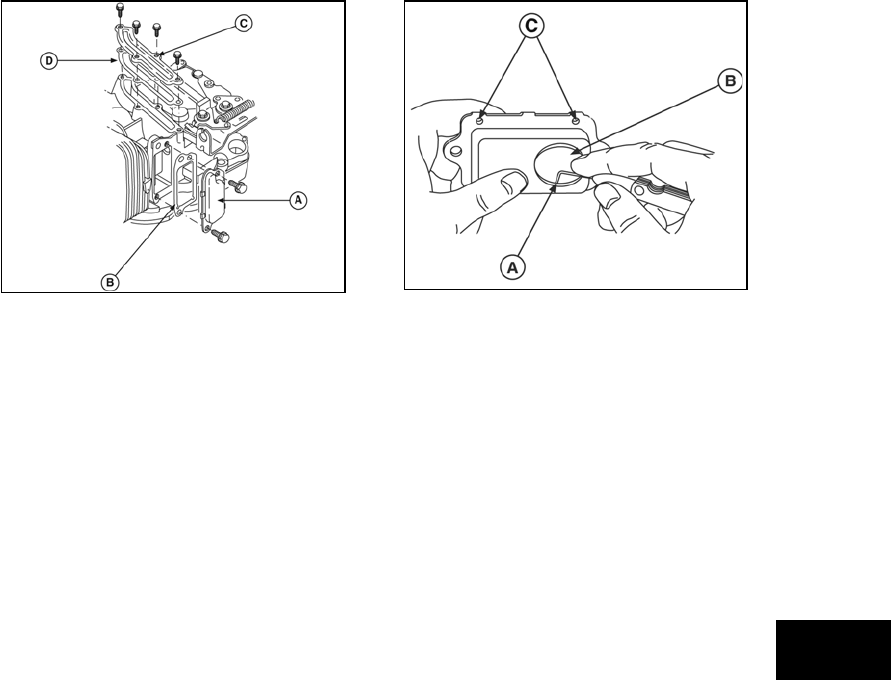 C
D
A
B

C
B
A