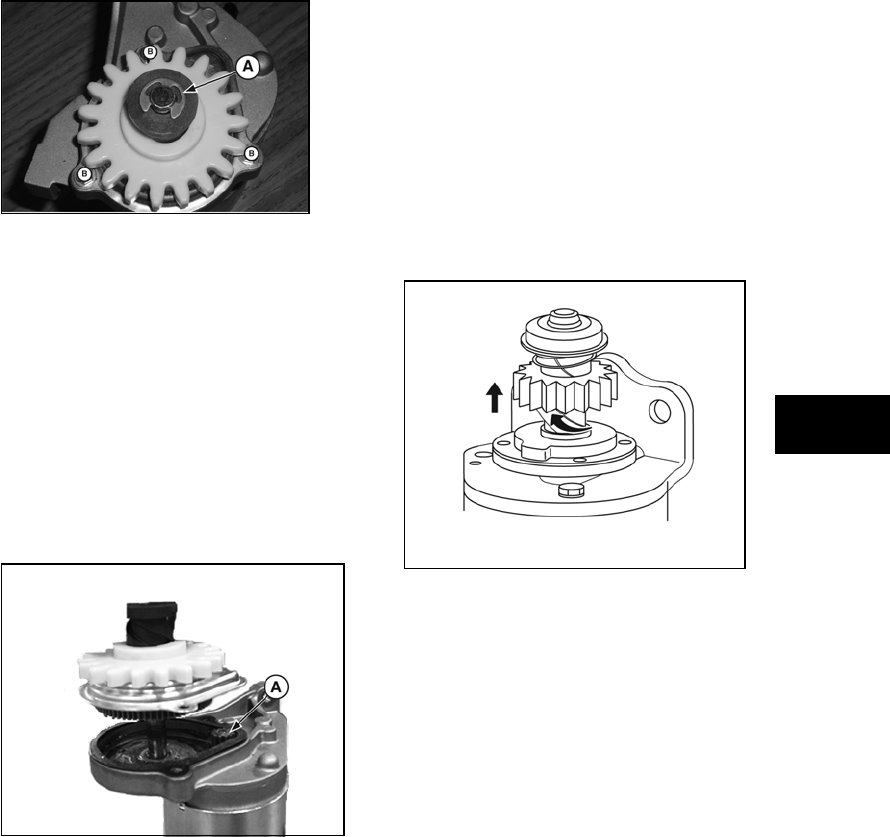 B
A
B
B

A