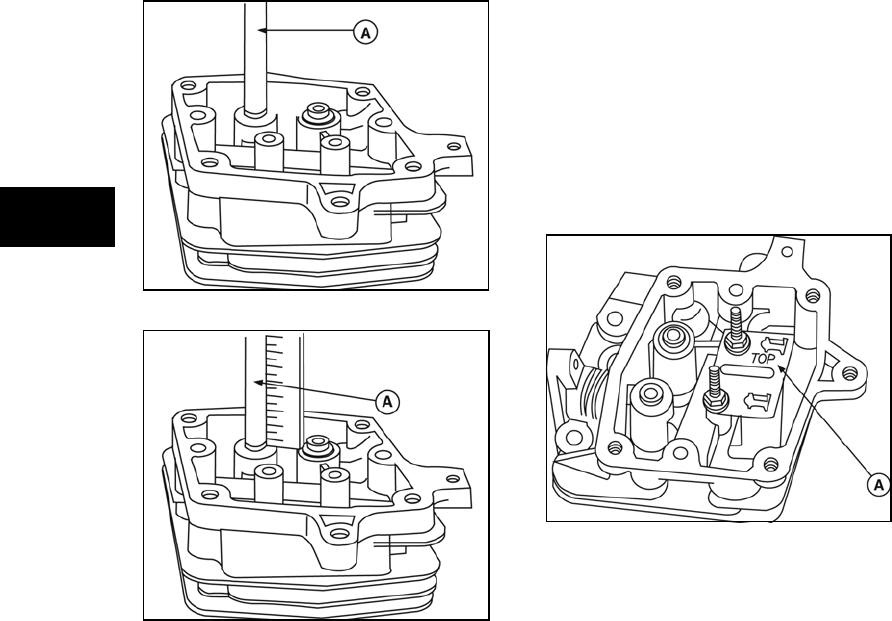 A

A

TOP

A