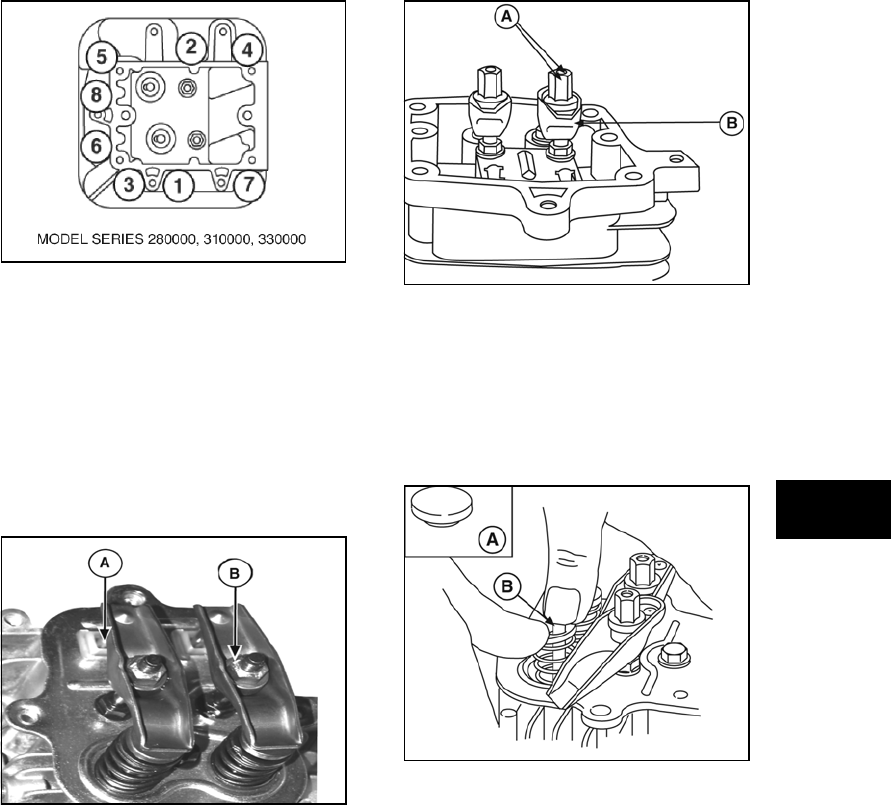 5
2
4
8
6
3
1
7
MODEL SERIES 280000, 310000, 330000

A
B

A
B

A
B