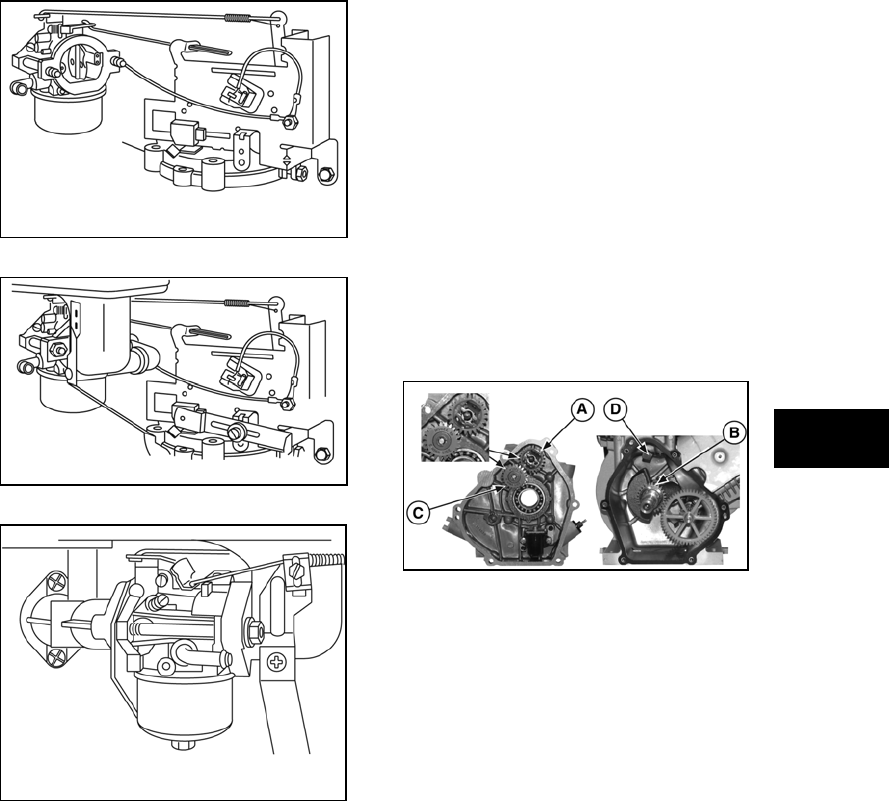 A

D

B

C