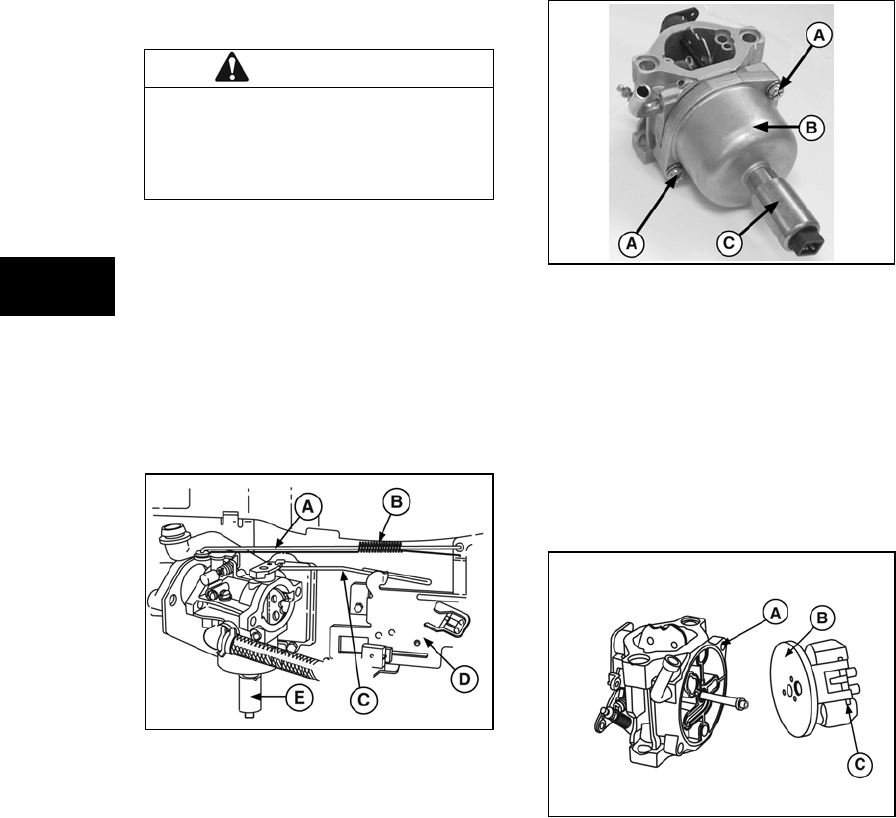 A
B
A
C

A
B
C
D
E

A
B
C