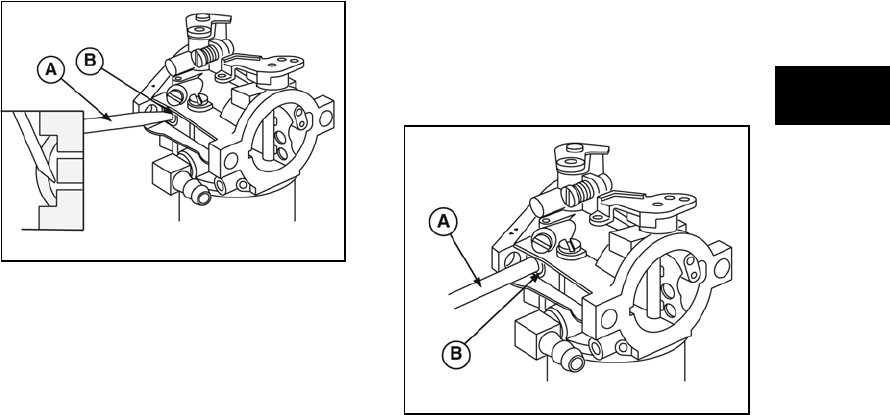 A
B

A
B