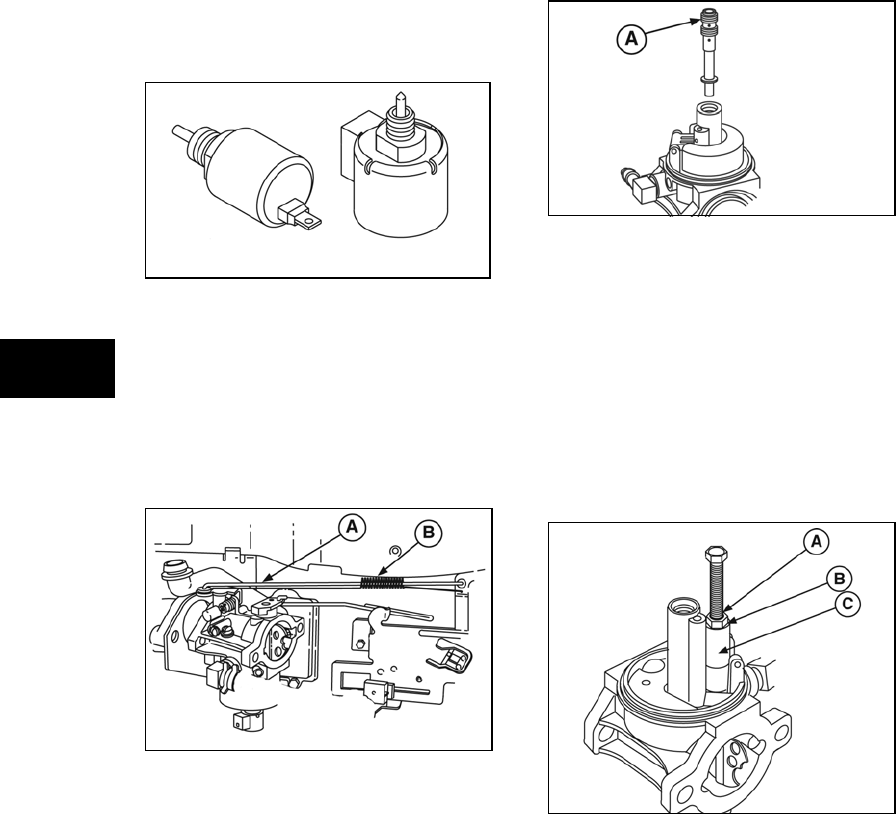 A

A

B

A

B

C