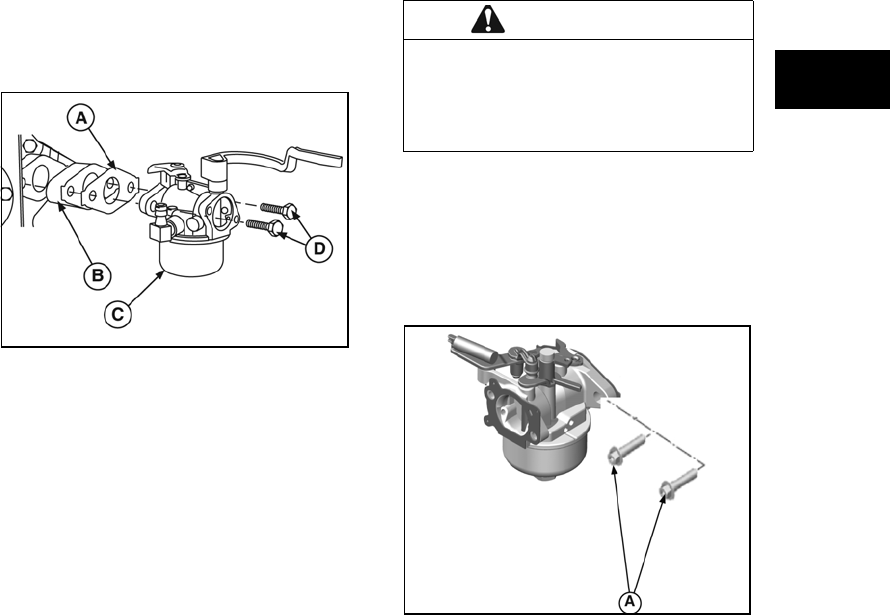 A

B

C

D

A