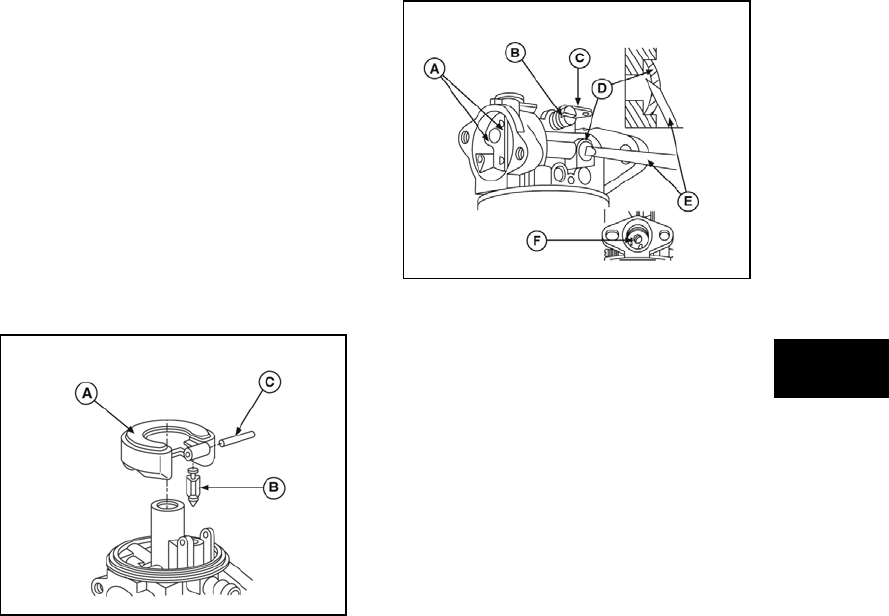 A
B
C
D
E
F

A
C
B