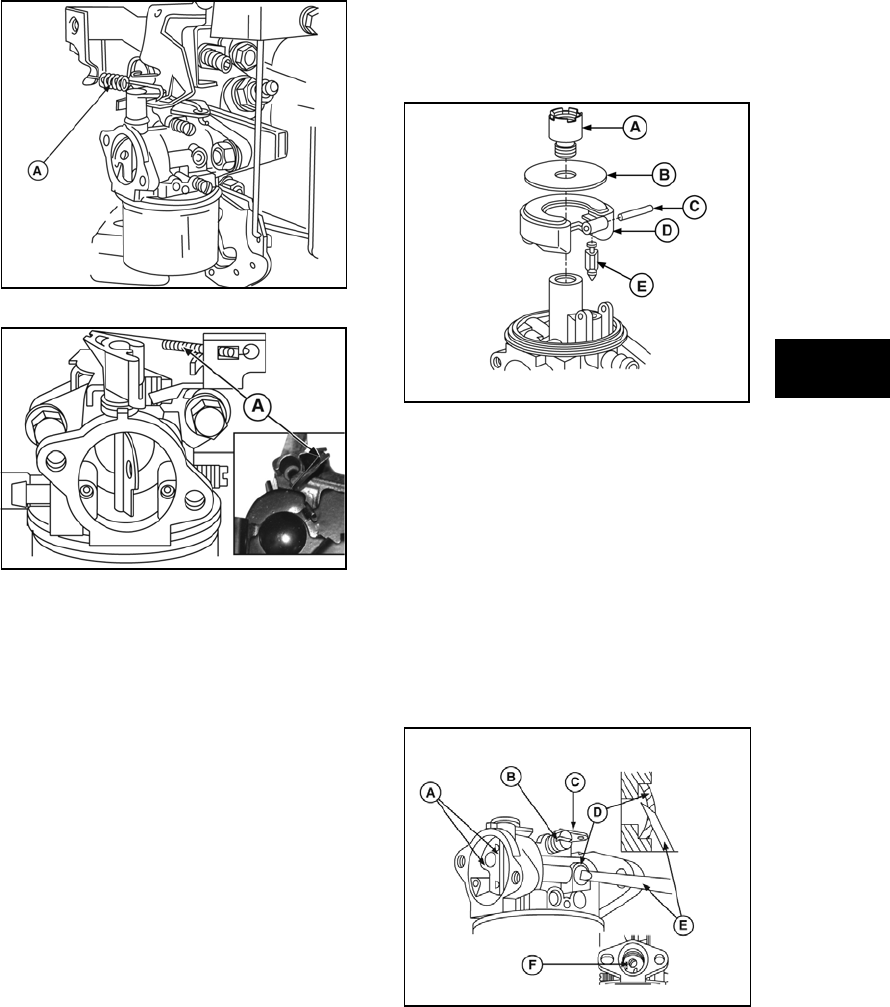 A

A

A

B

C

D

E

A

B

C

D

E

F