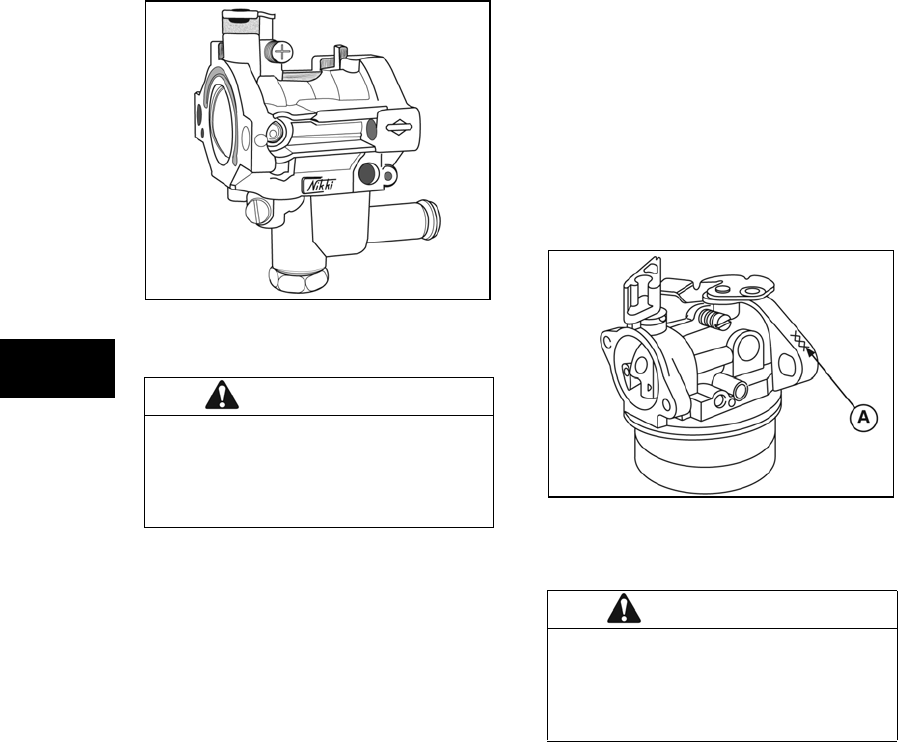 Nikki

A