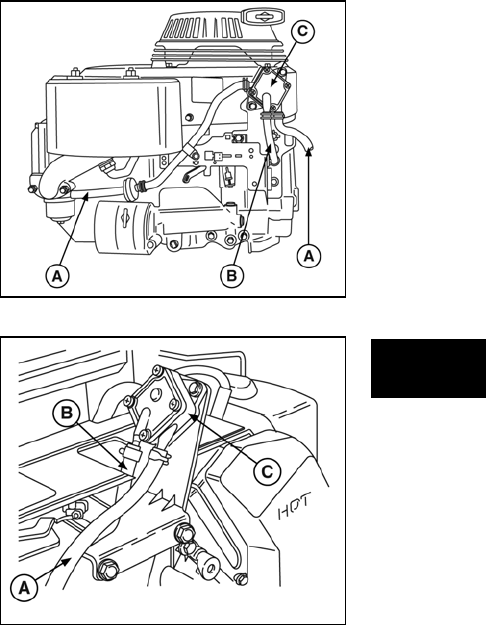 C
A
B
A

B
C
HOT
A