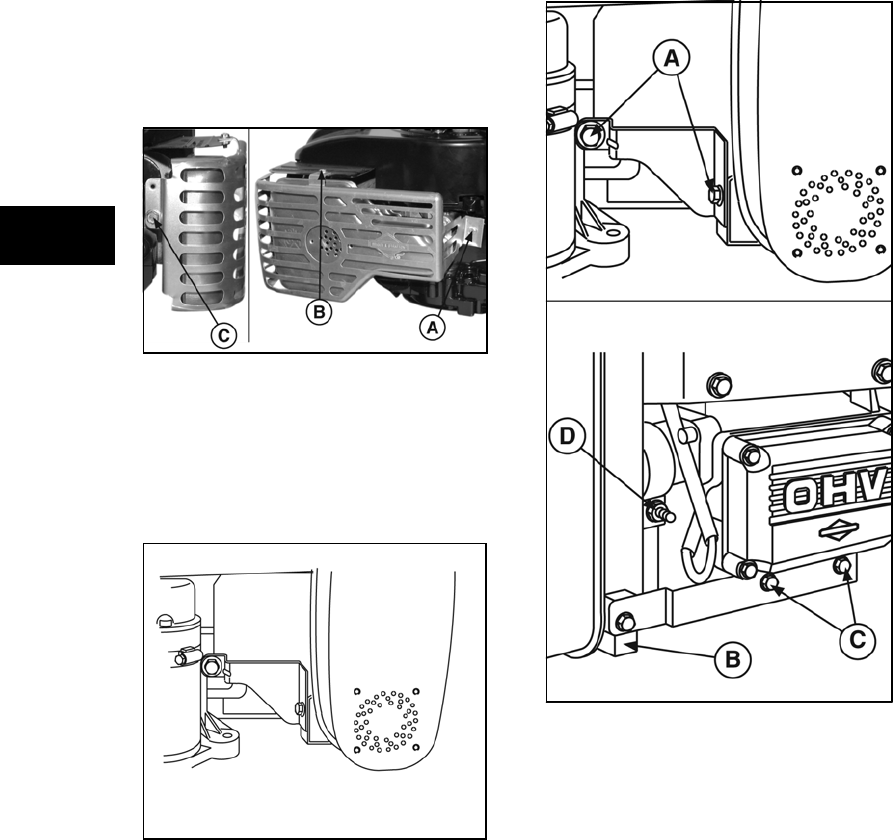 C
B
A

A

D
OHV
C
B