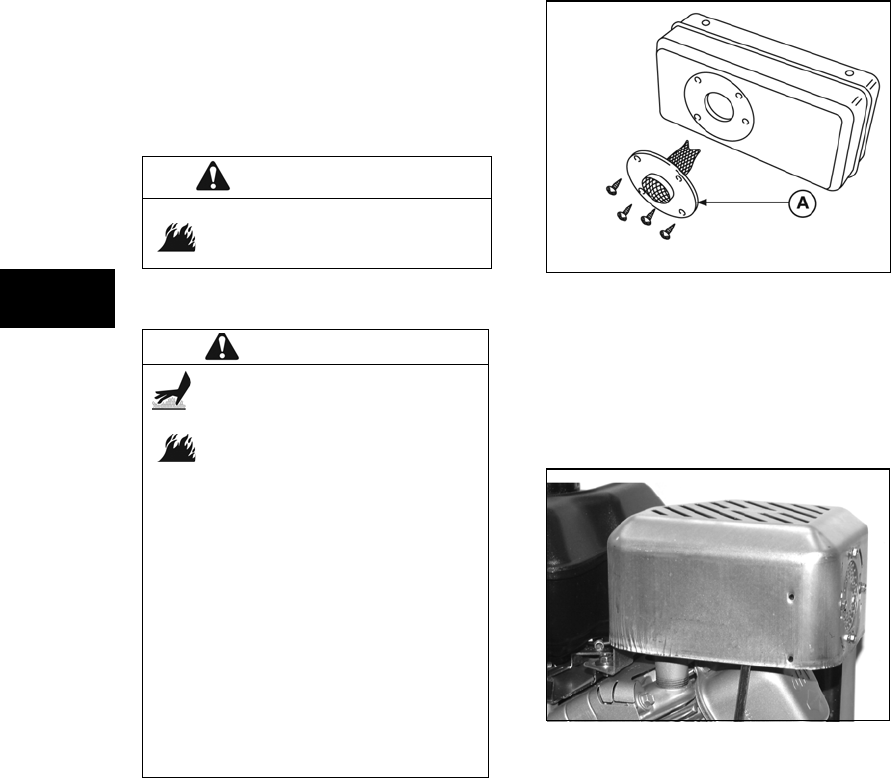 A