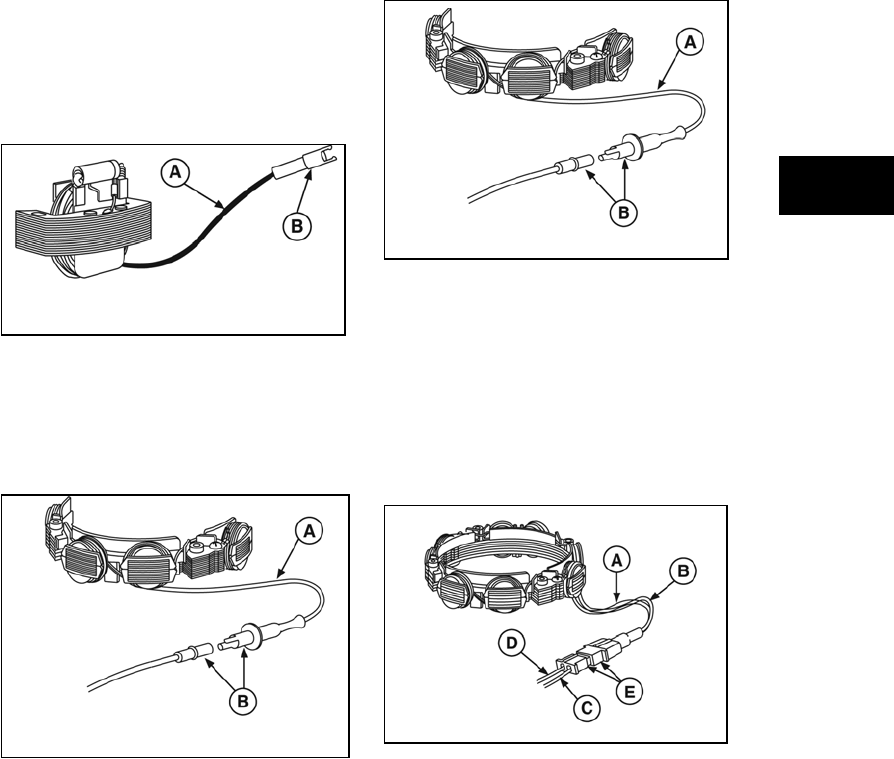 A
B

A
B

A
B

A
B
D
C
E