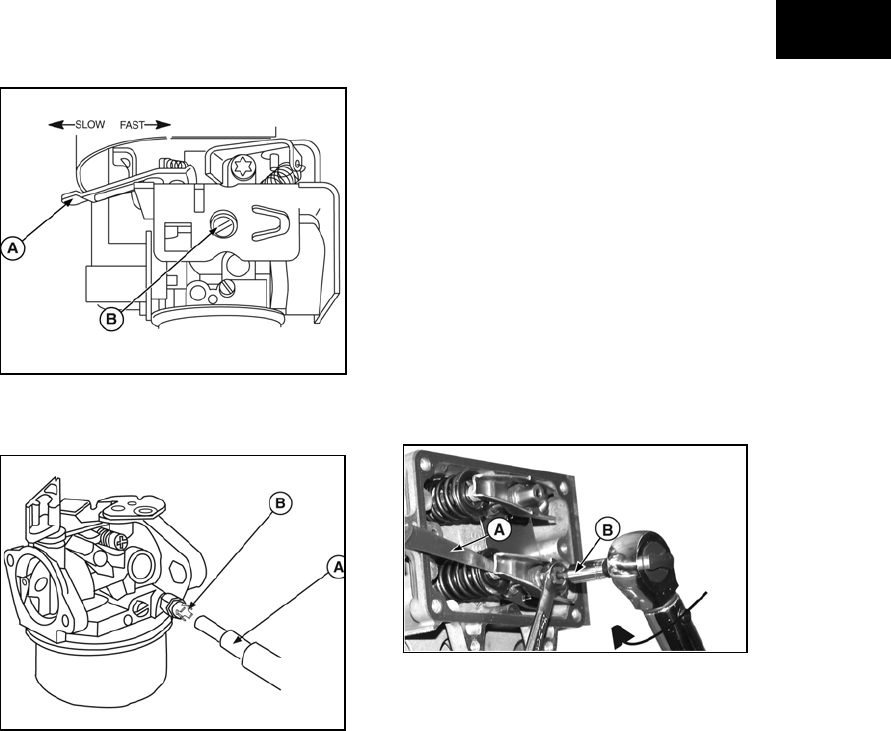 SLOW FAST

A

B

B

A

A

B