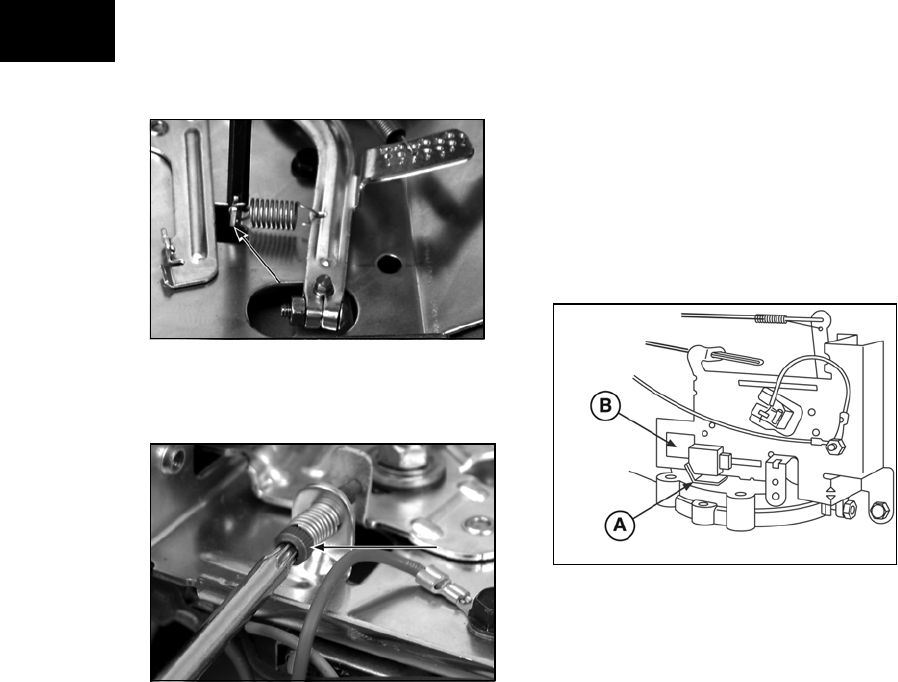 B

A