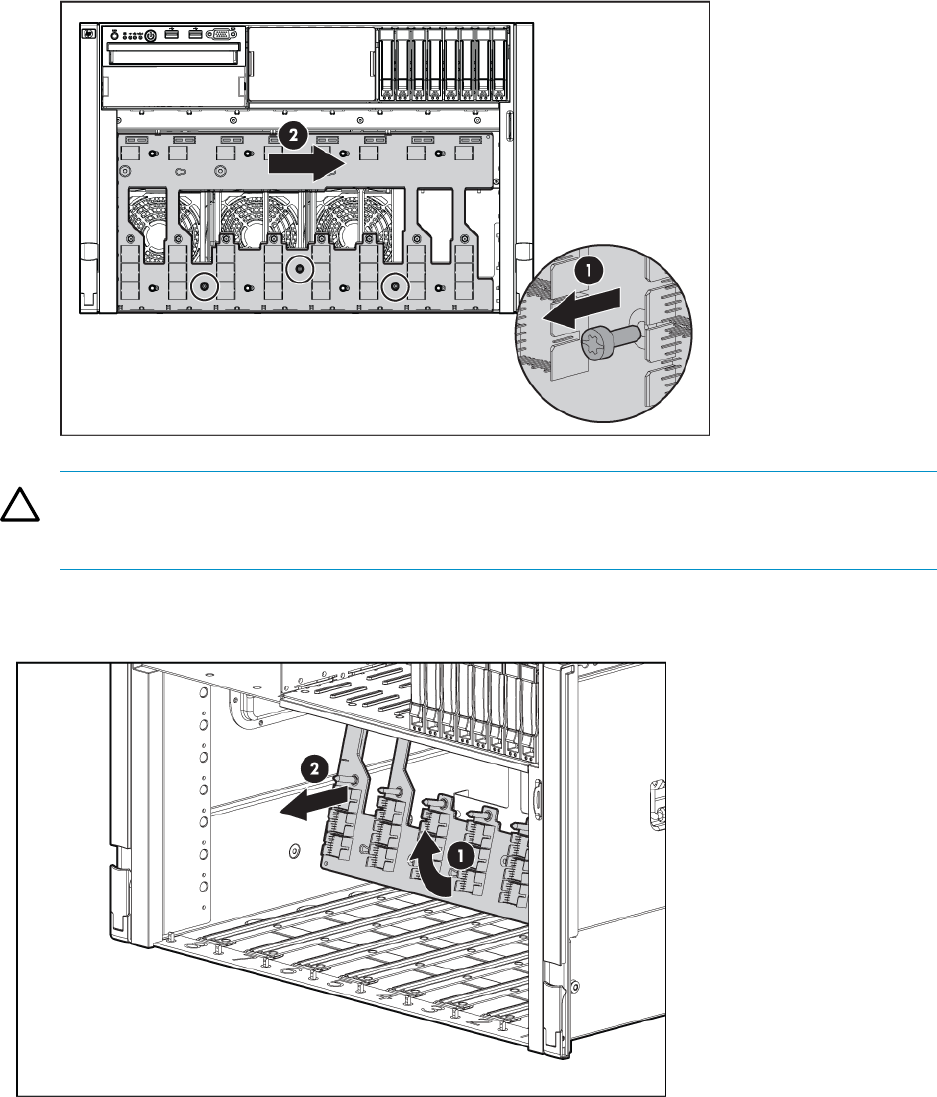 2

1

2

1