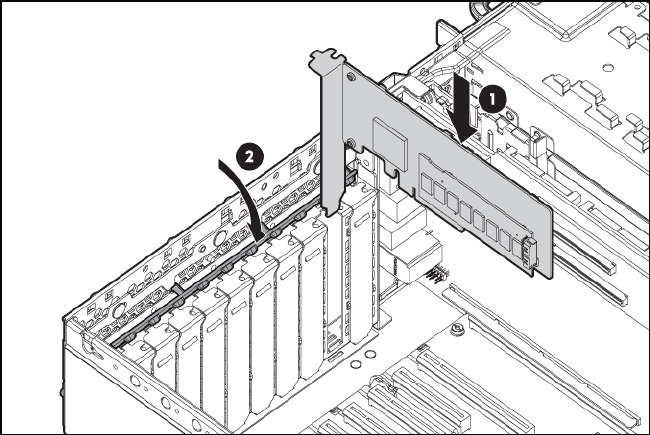 1

2