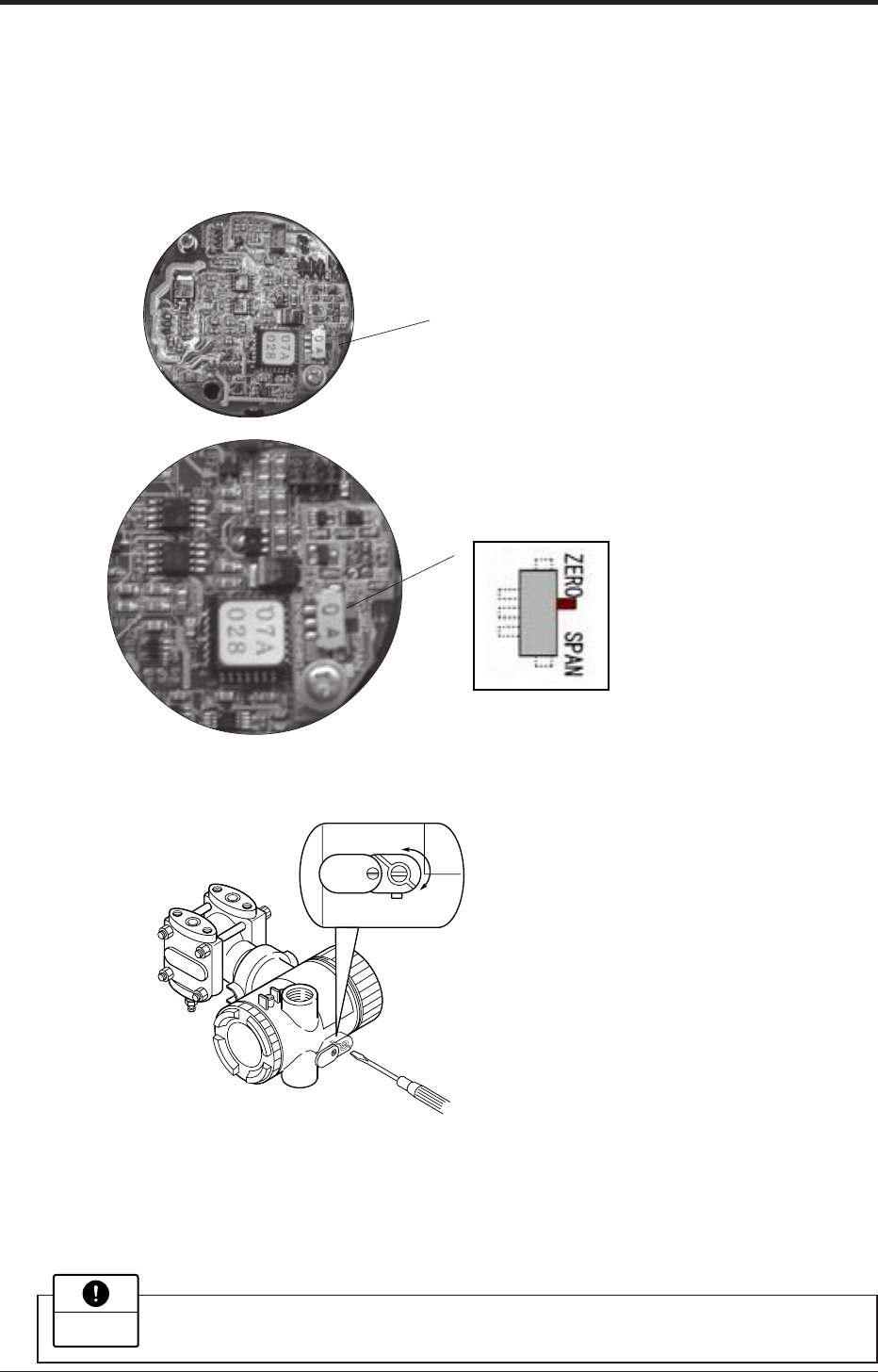 07A
028

0 4

07A
028

0 4

ZERO

SPAN