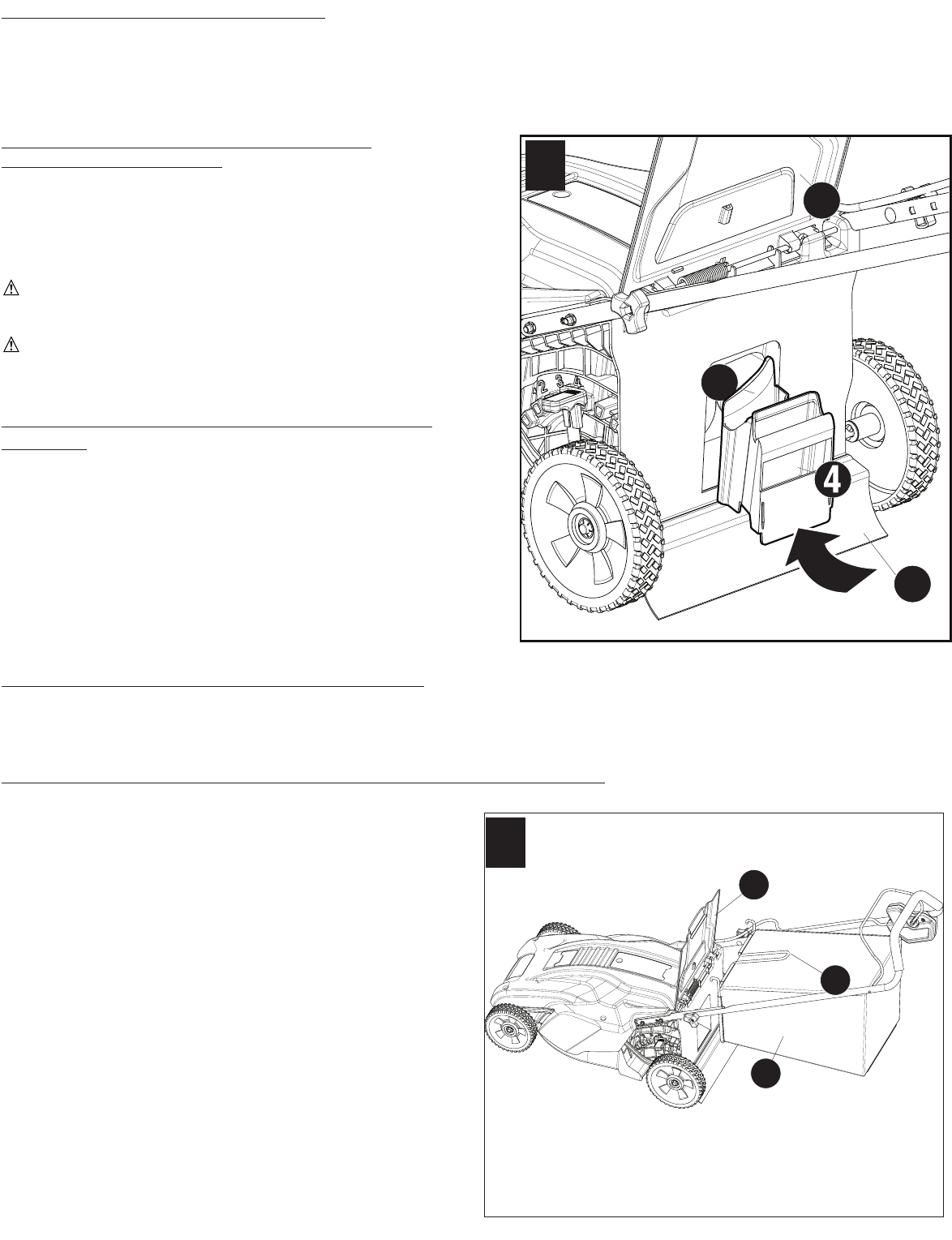 2
3
4
4