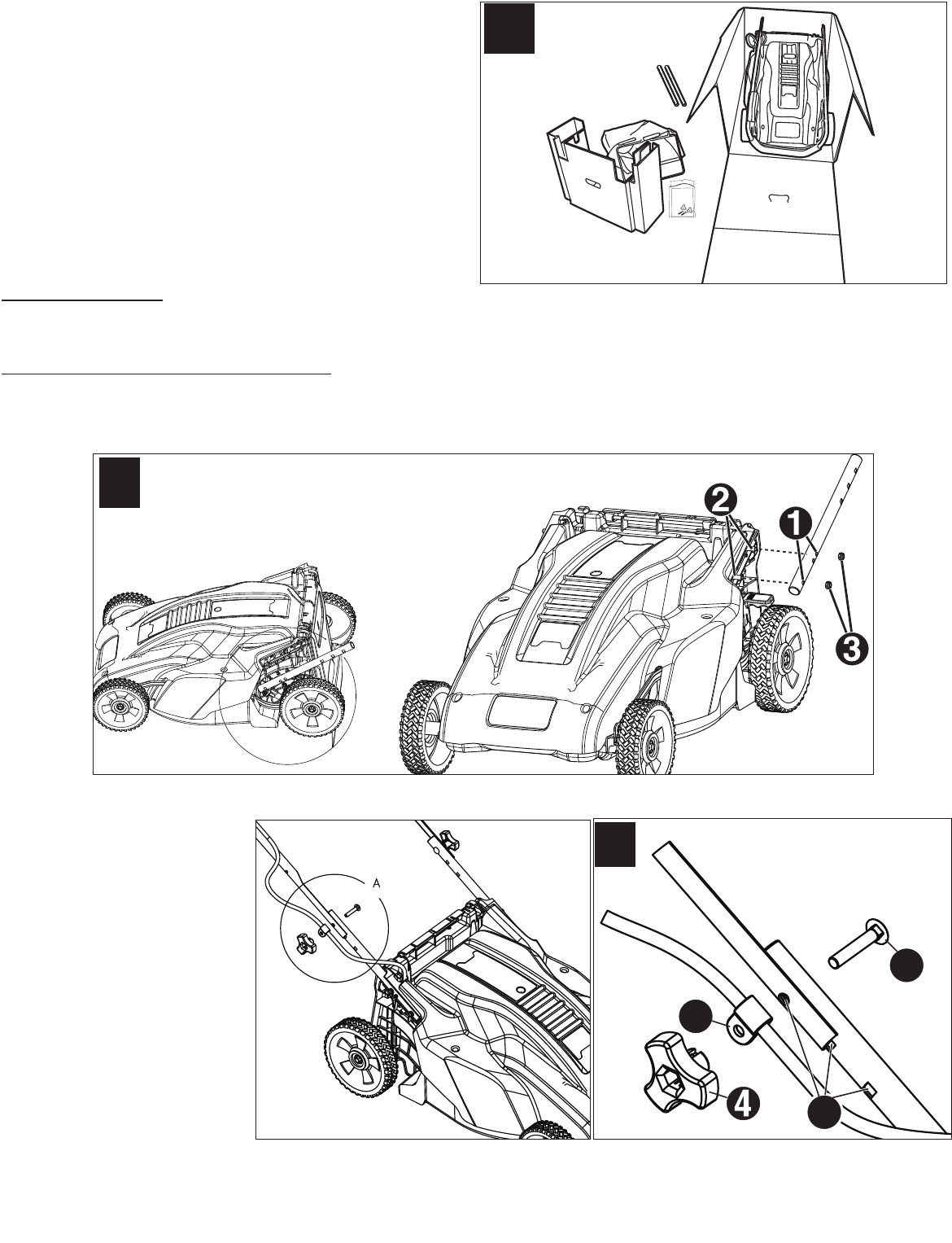 2

1

3

A

4