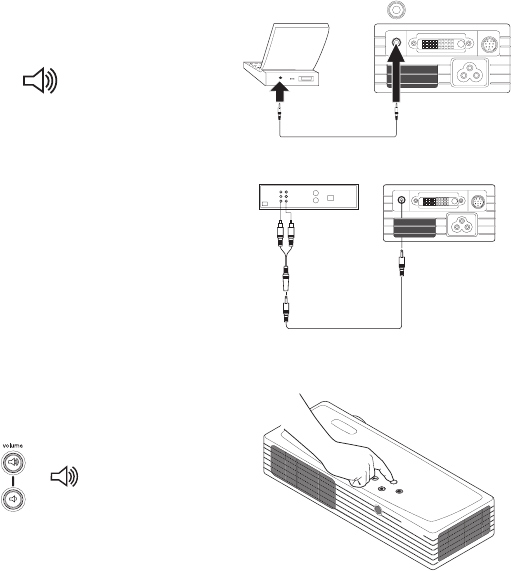 volume