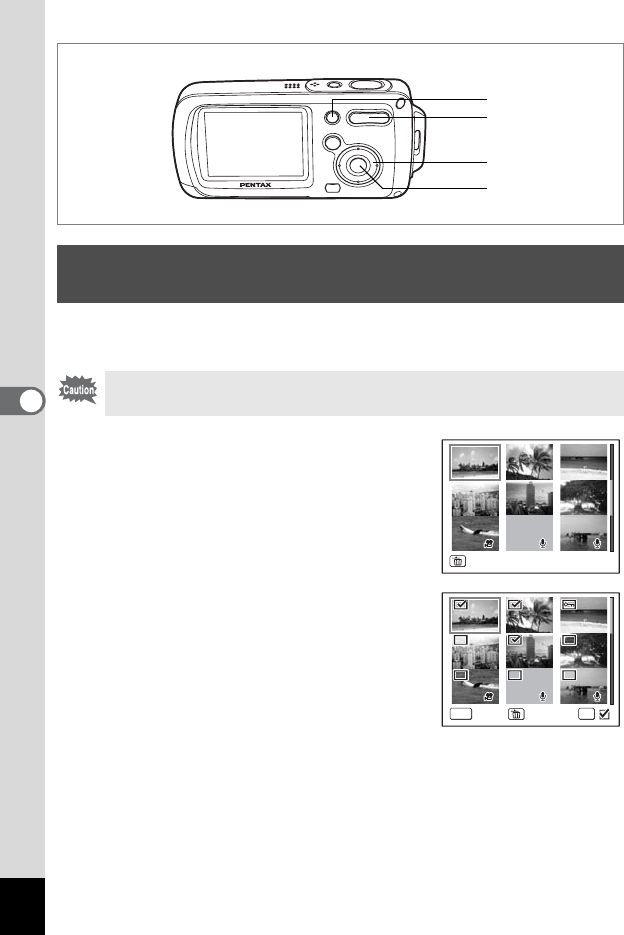 PENTAX

Caution