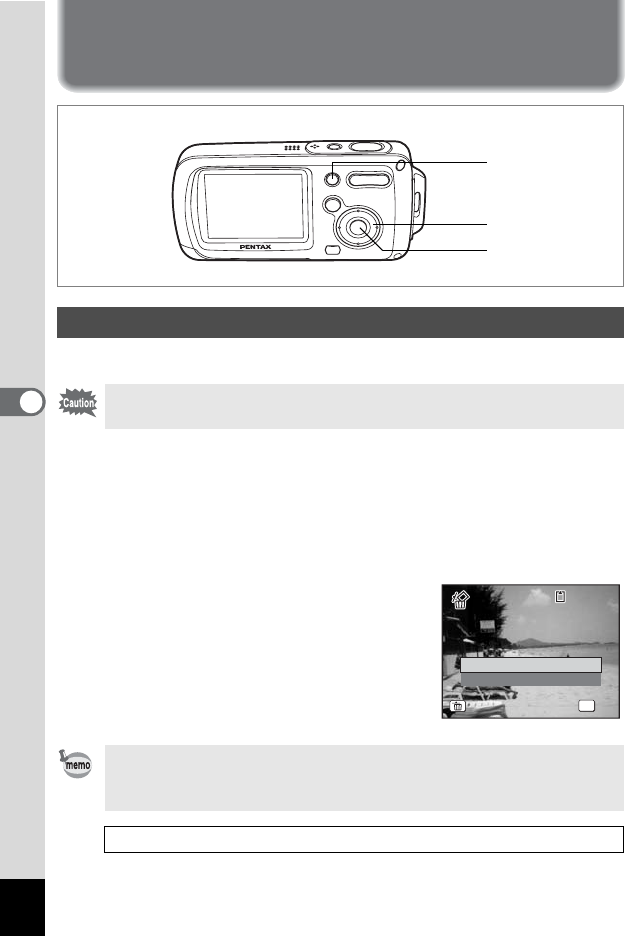 PENTAX

Caution

memo