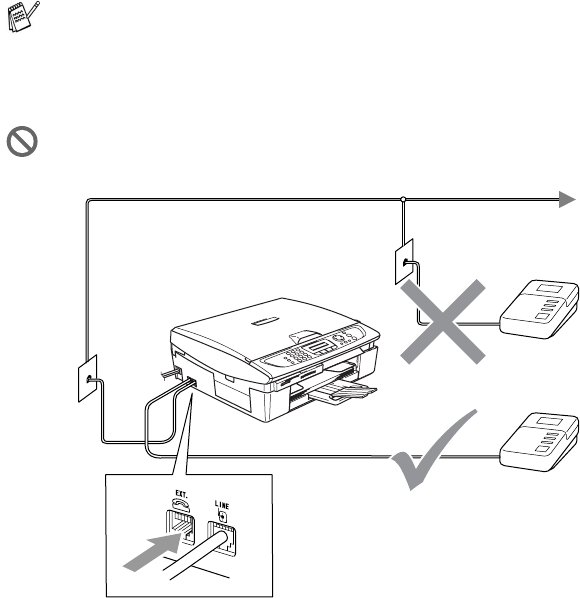 EXT.

LINE