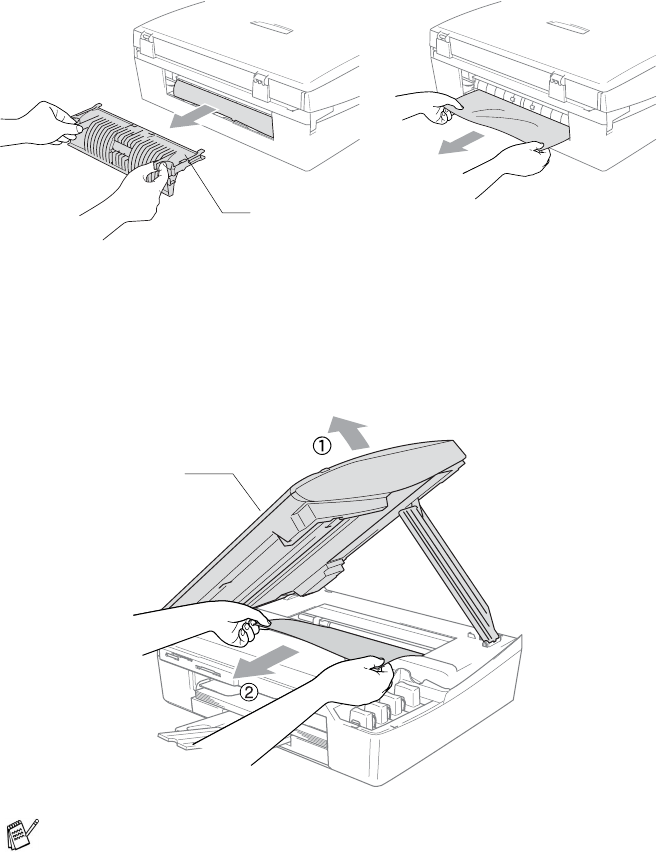 ①

②