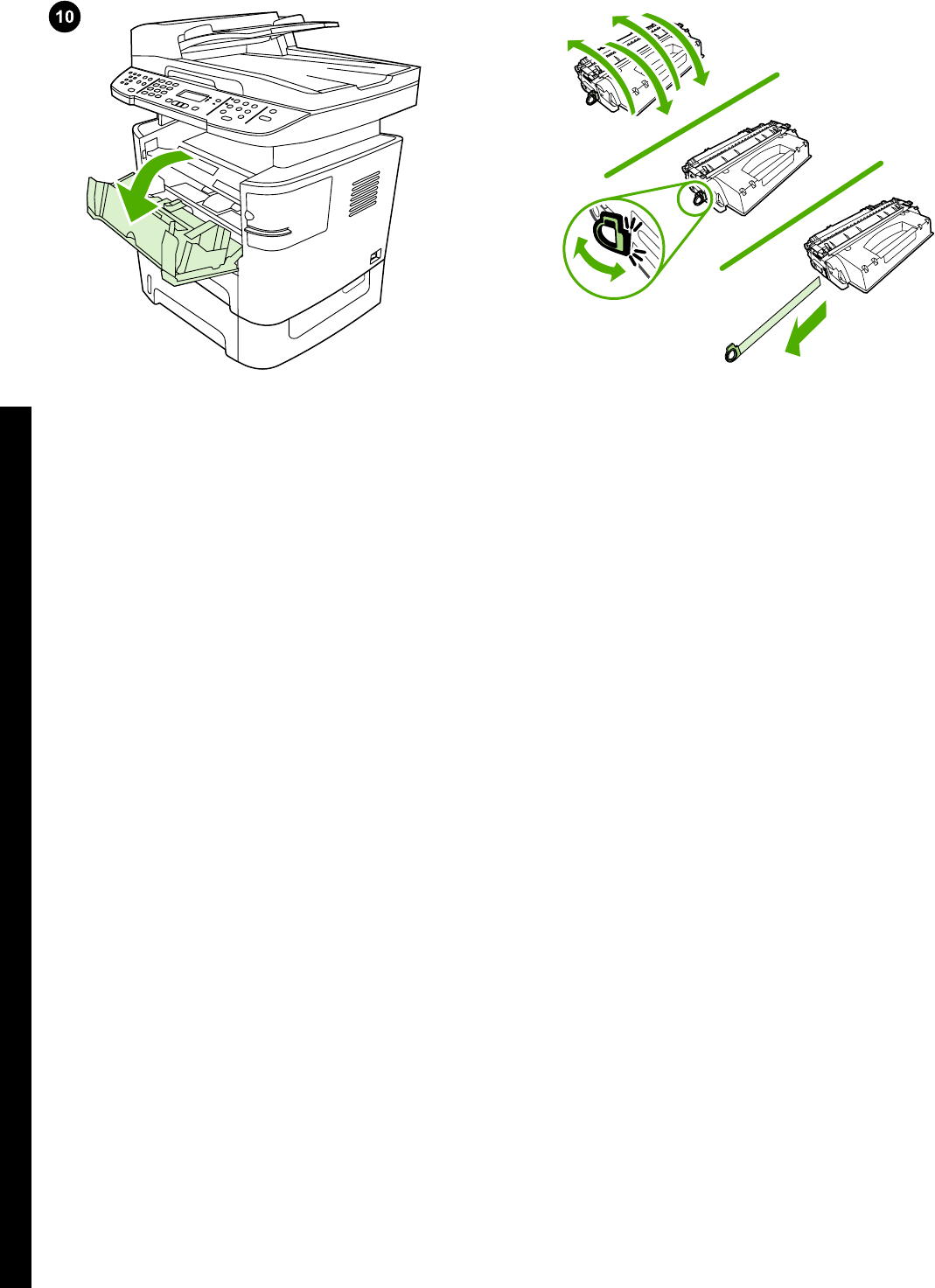 10