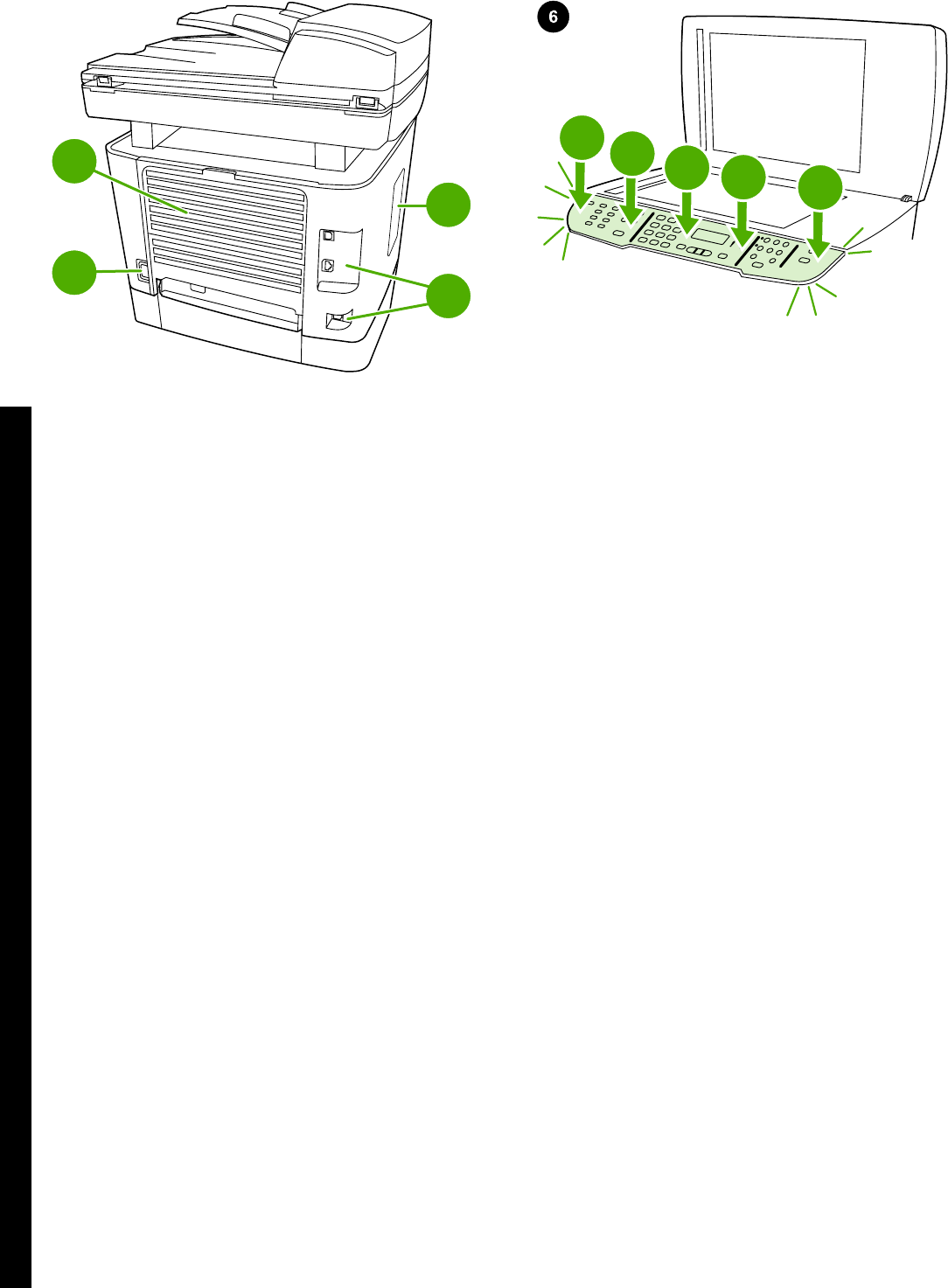 6