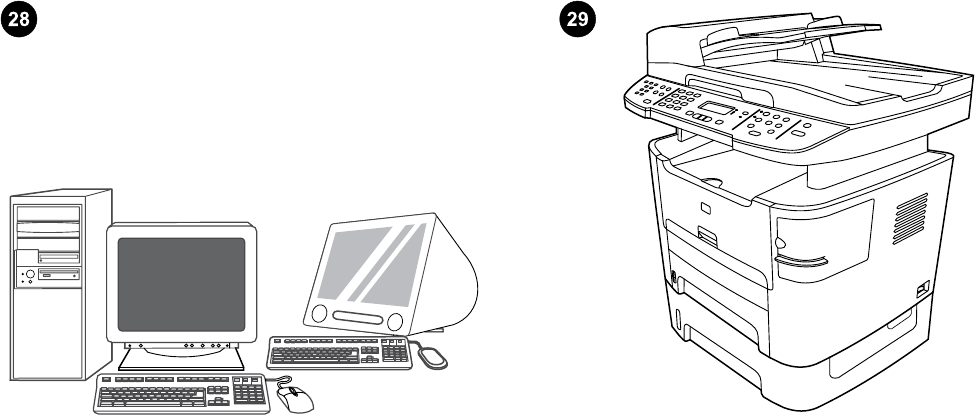 28

29