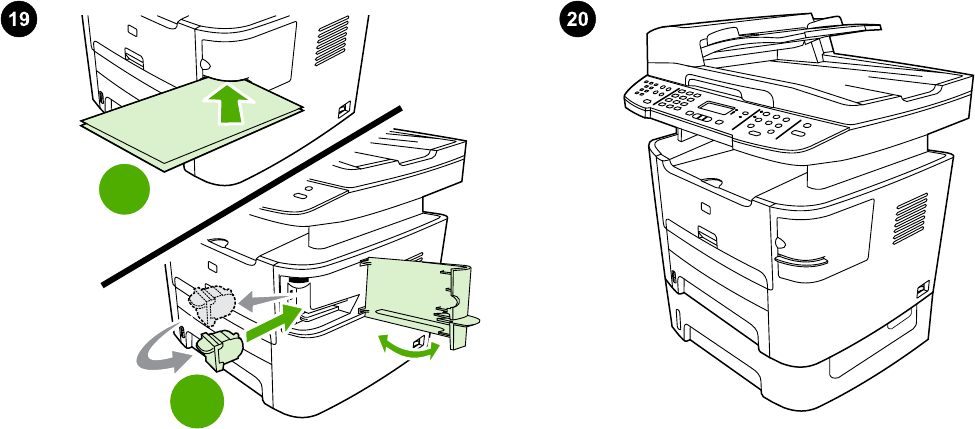 19

20