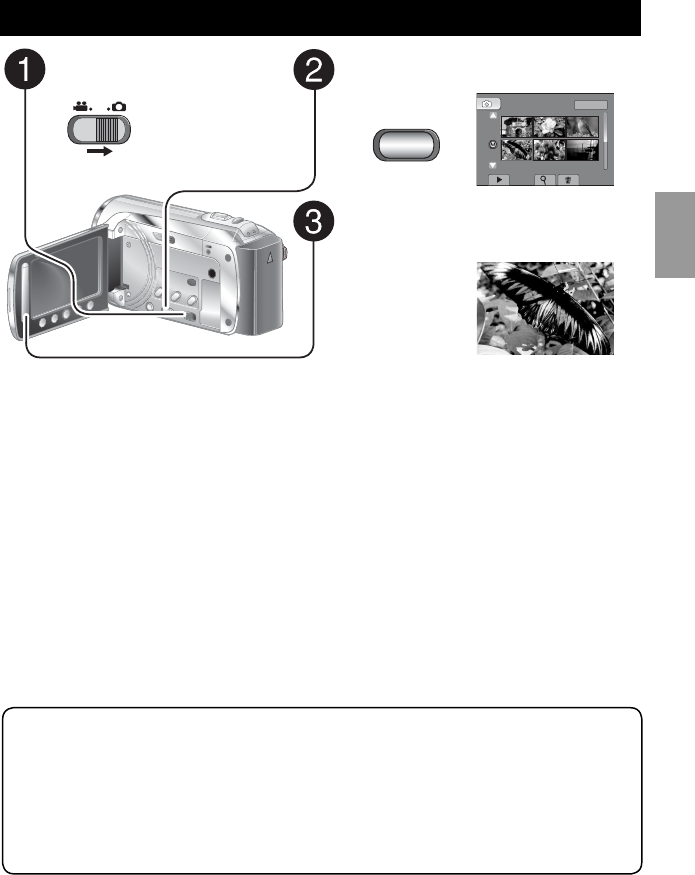 1

2

3