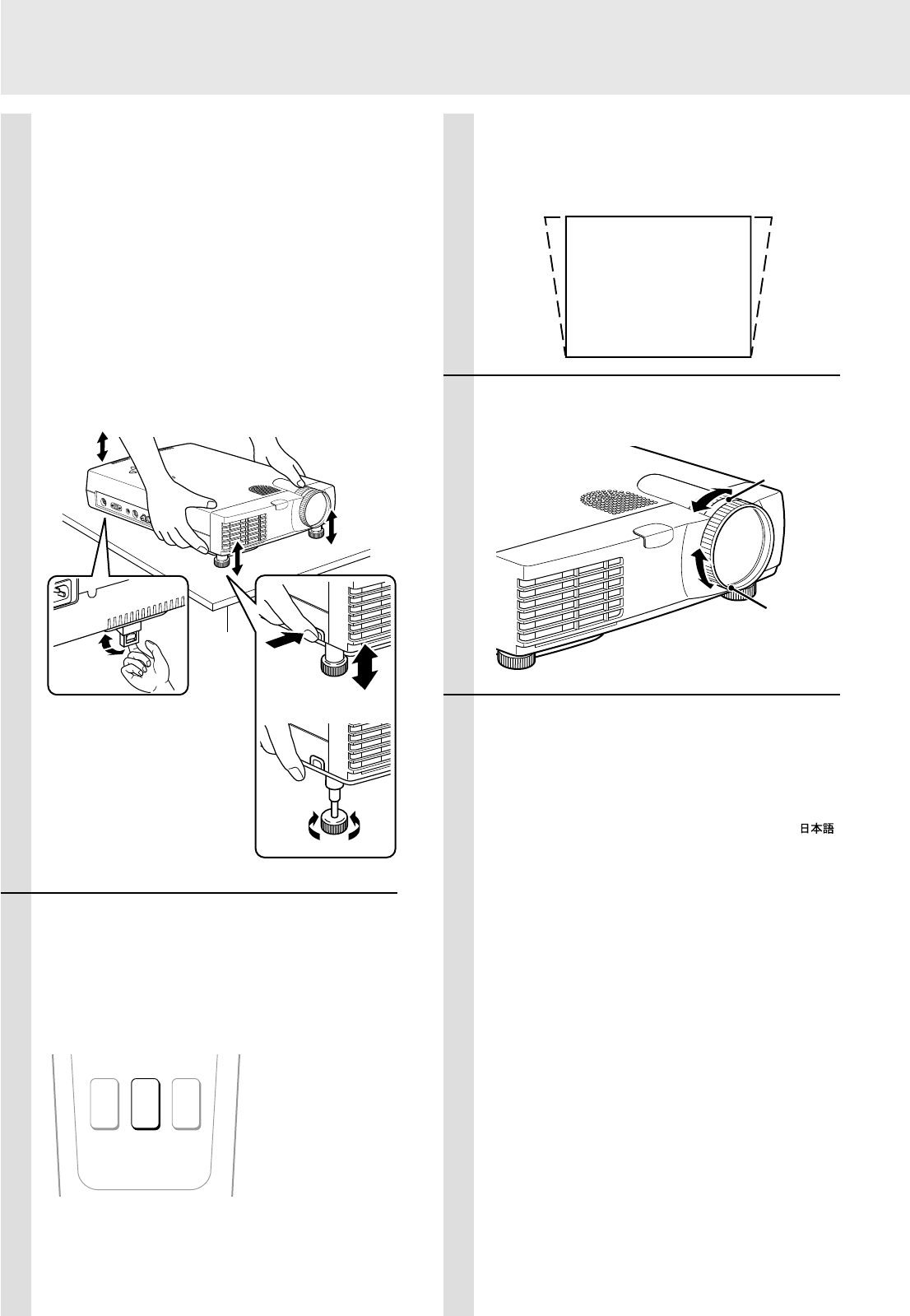 日本語