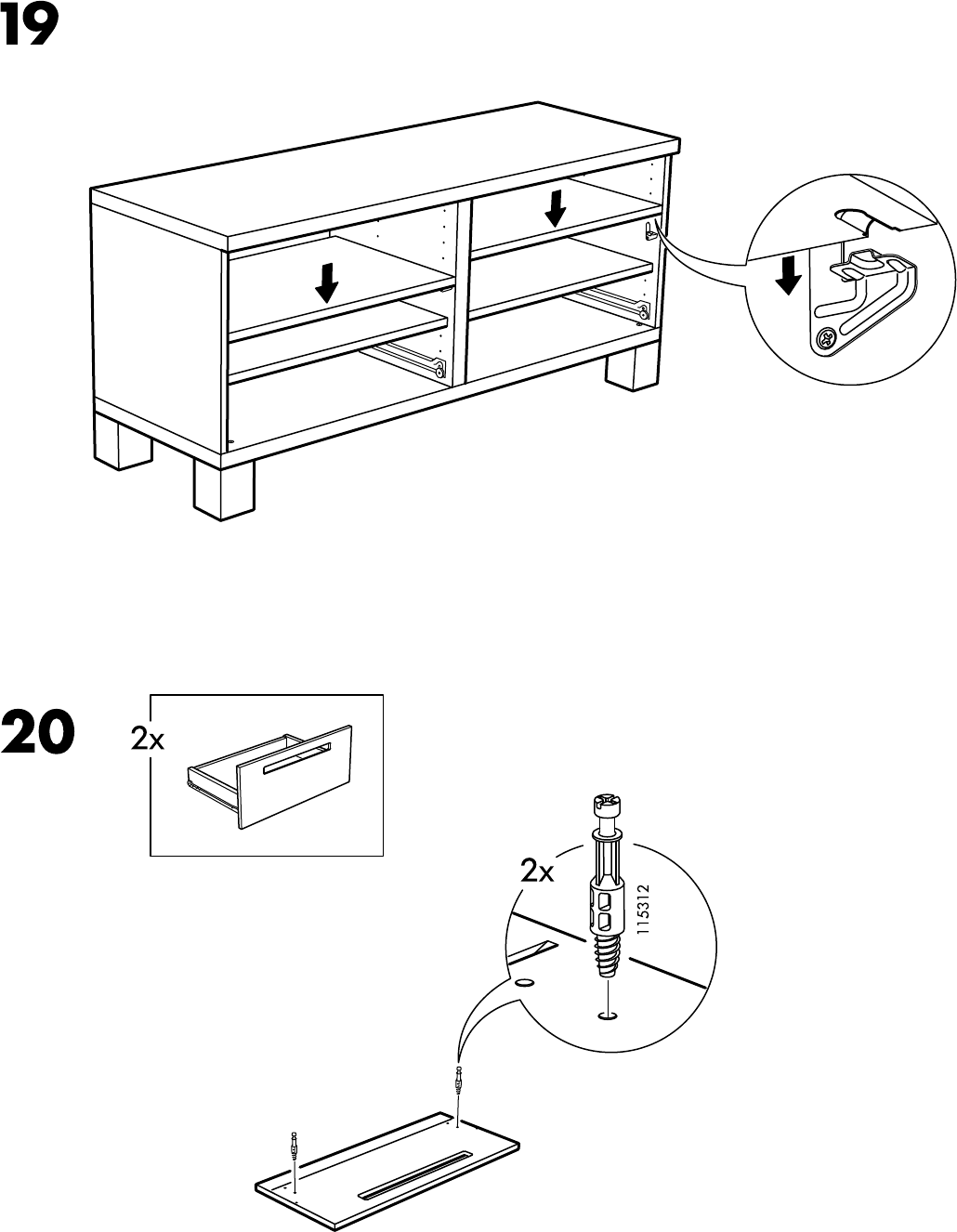 19

20

2x

2x

115312