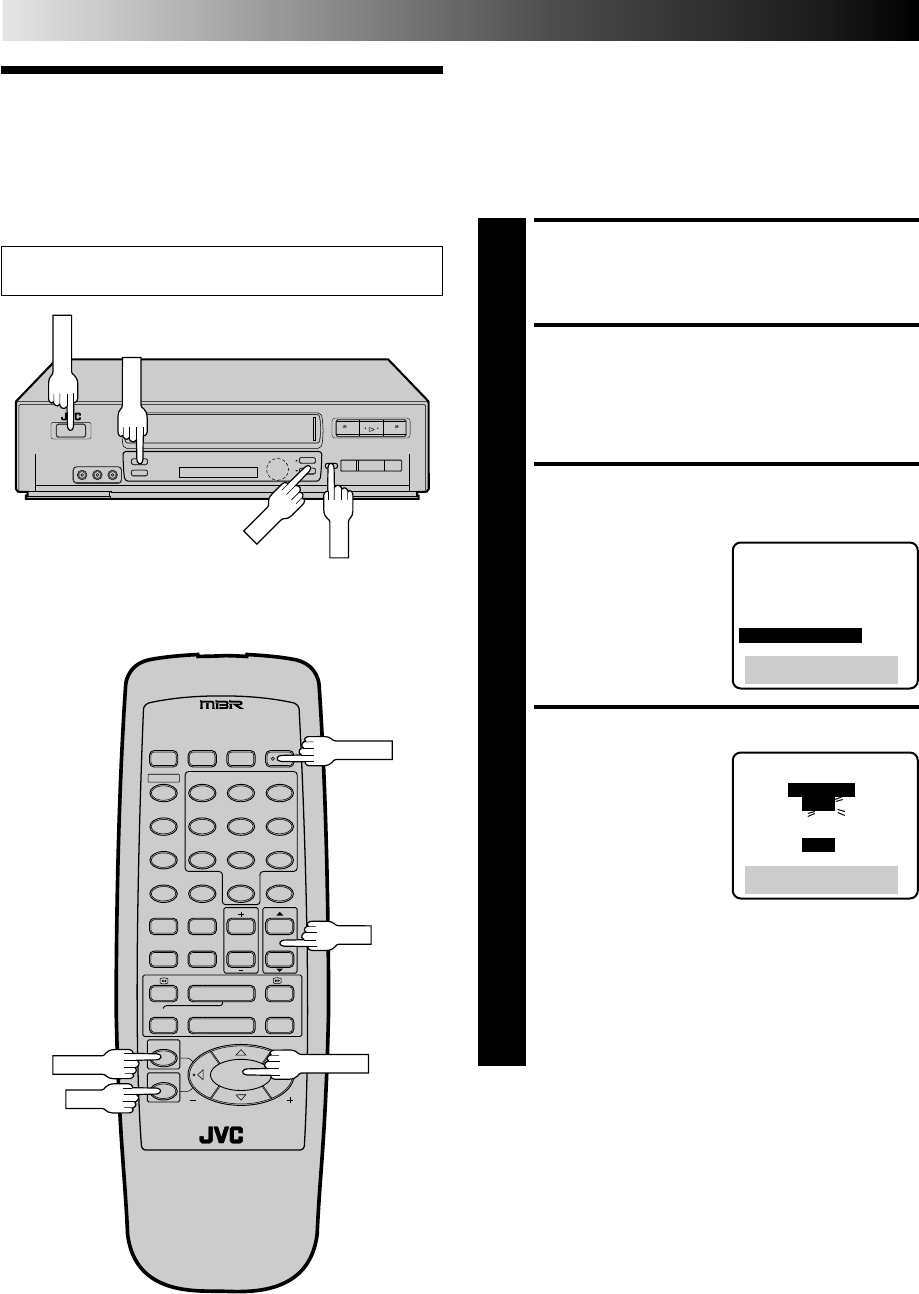 JVC

MBR

JVC