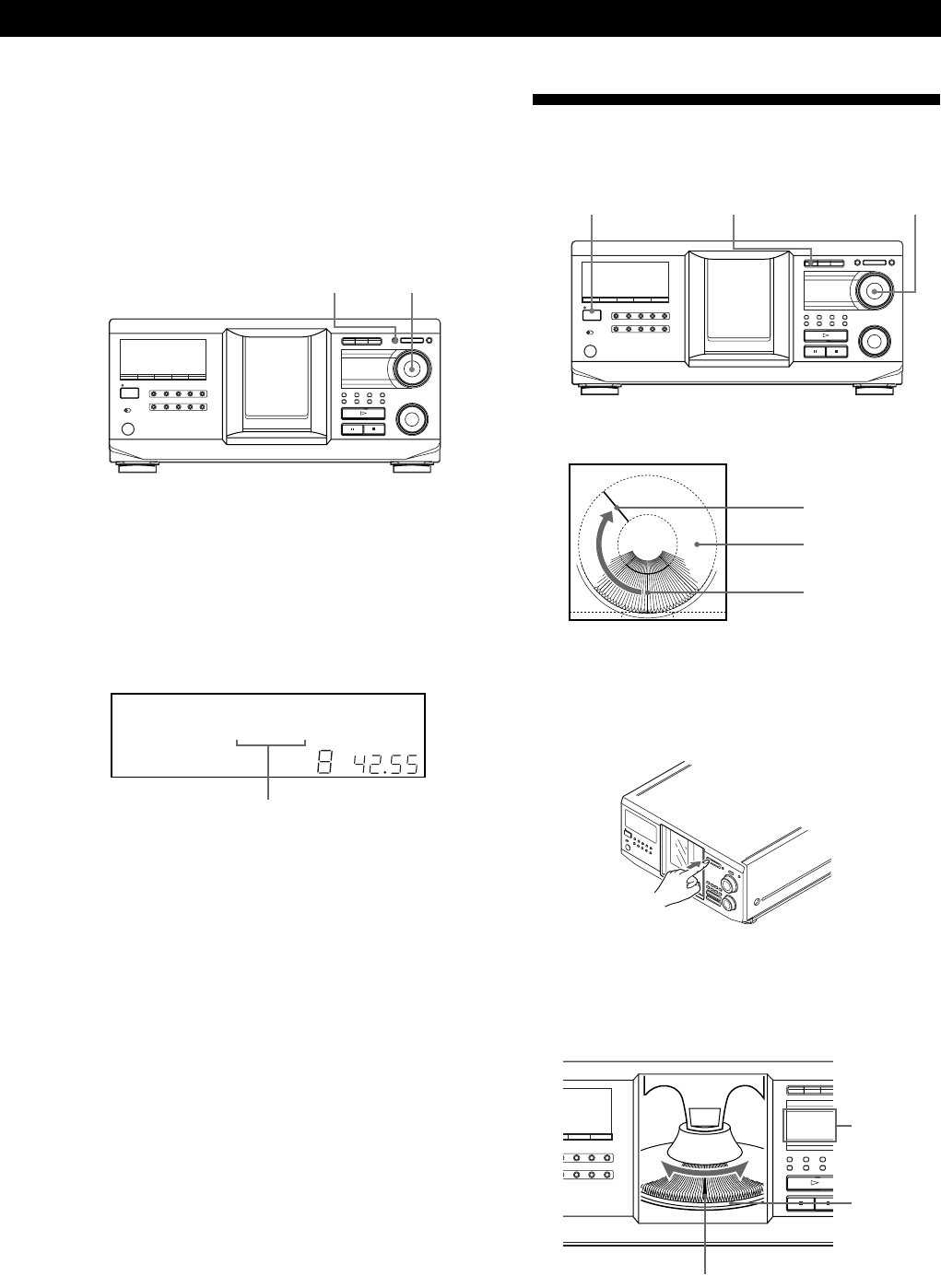 8 42.55