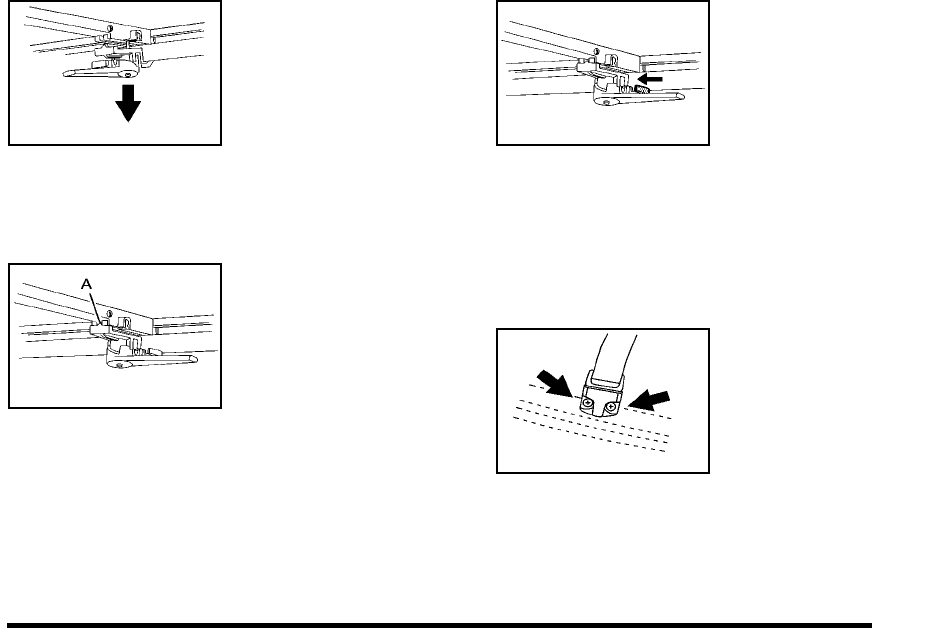 A