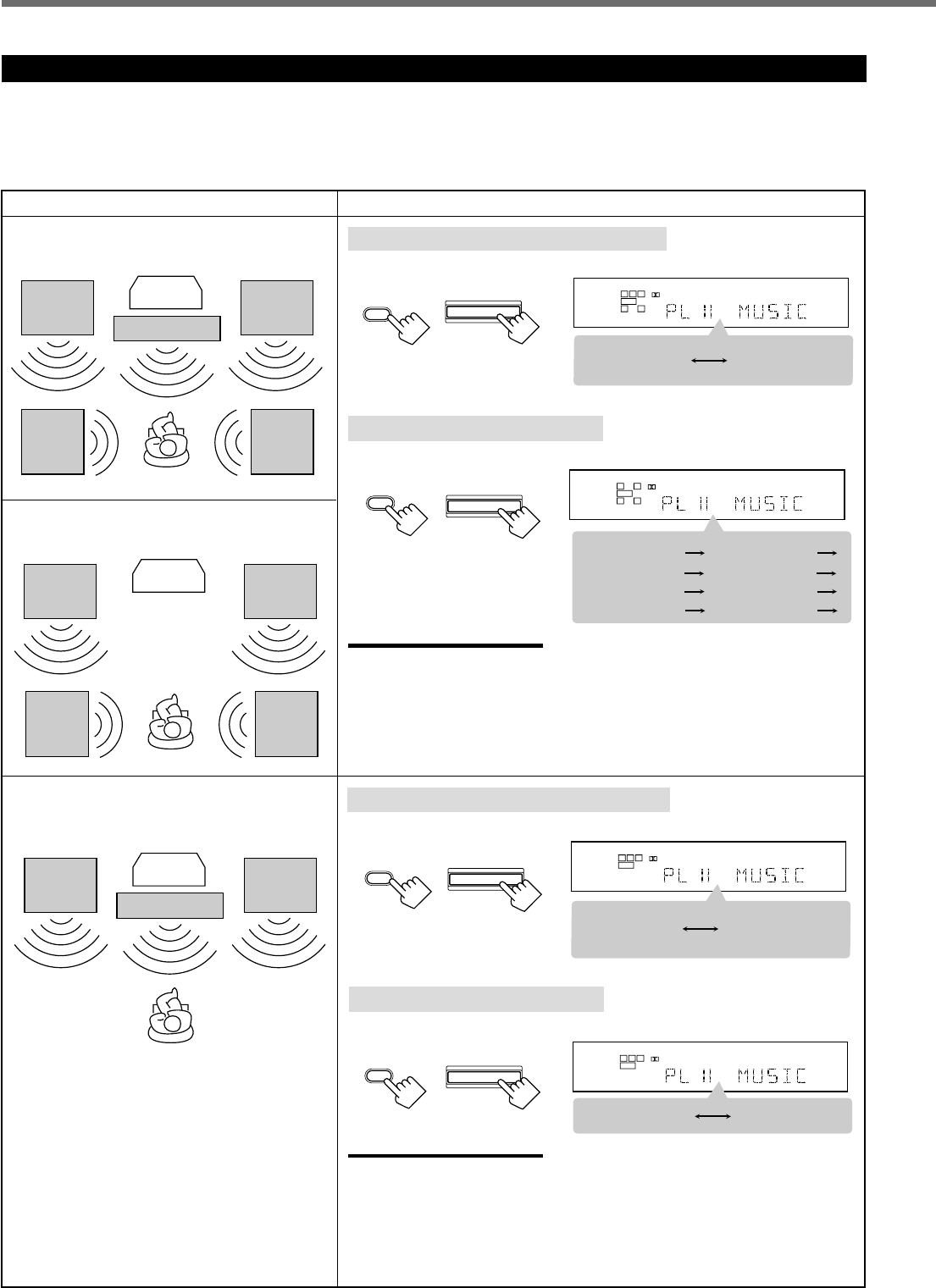 PL II  MUSIC

PL II  MUSIC

PL II  MUSIC

PL II  MUSIC