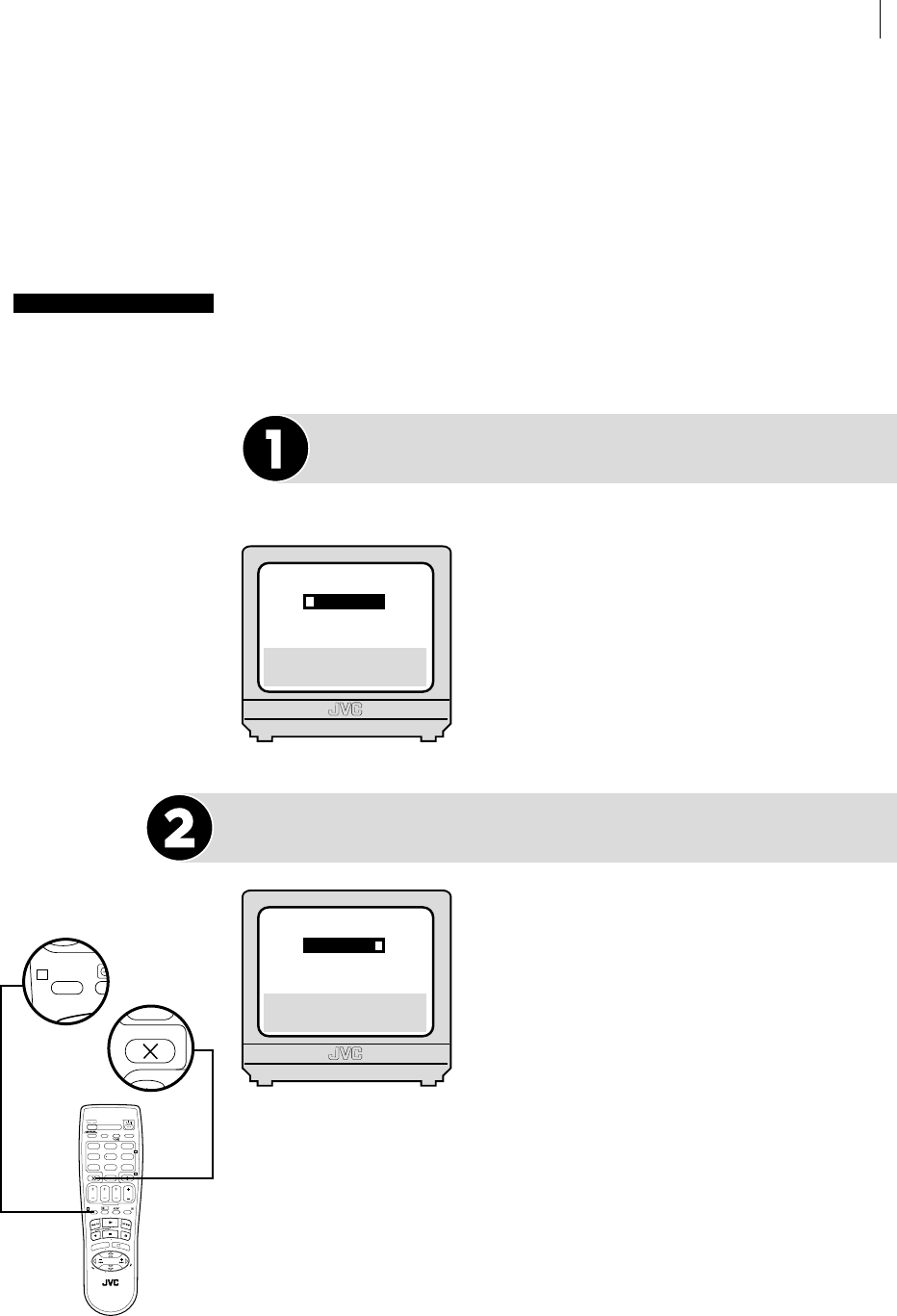 1

JVC

2

JVC

JVC