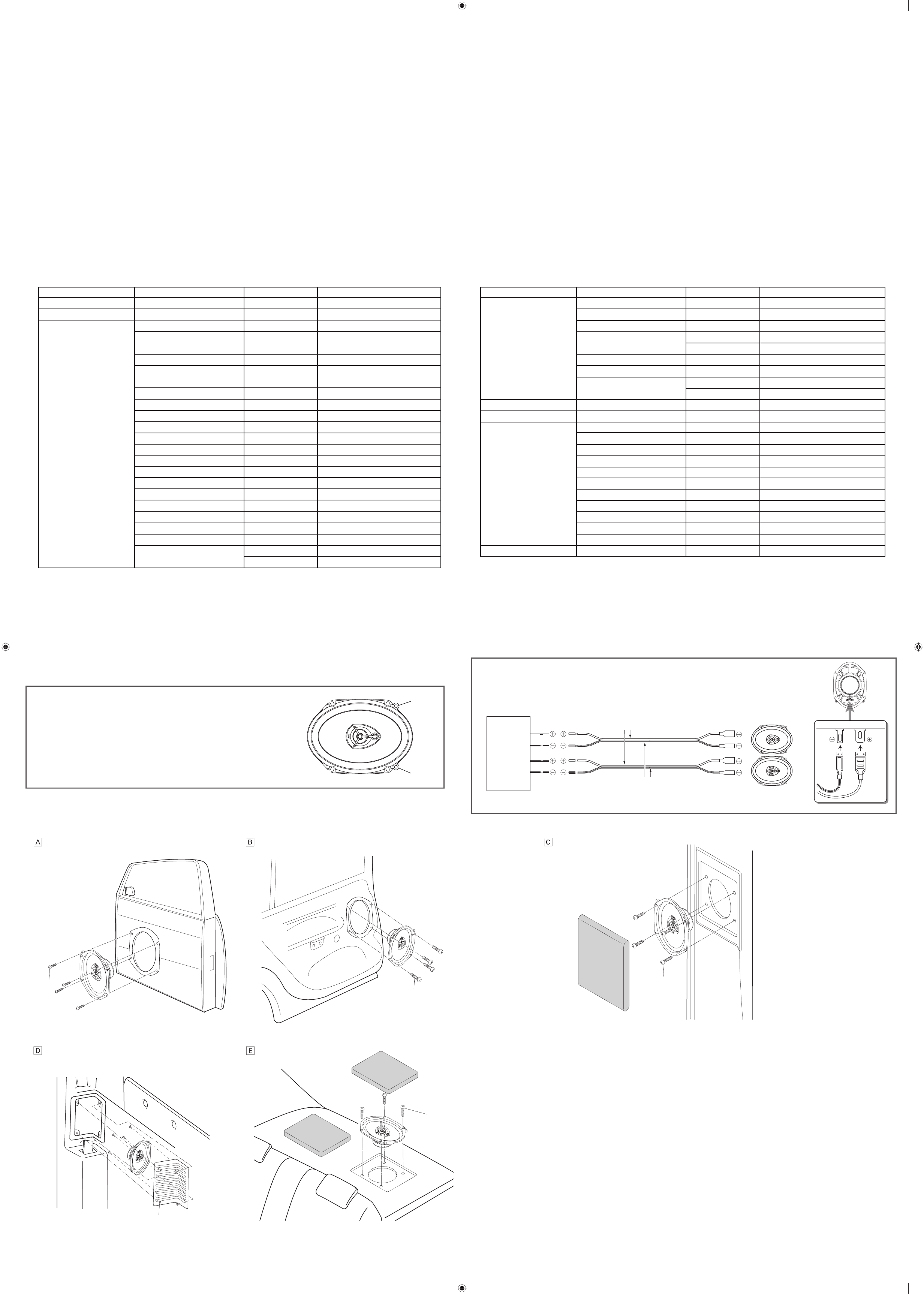 A

B

C

D

E