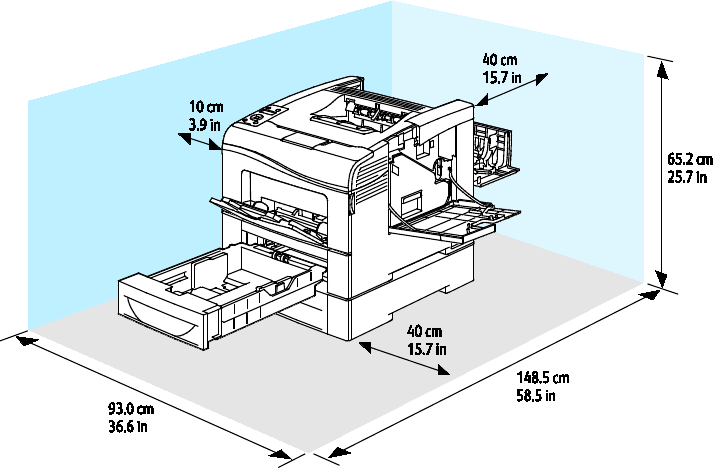 40 cm
15.7 in

10 cm
3.9 in

65.2 cm
25.7 in

40 cm
15.7 in

148.5 cm
58.5 in

93.0 cm
36.6 in