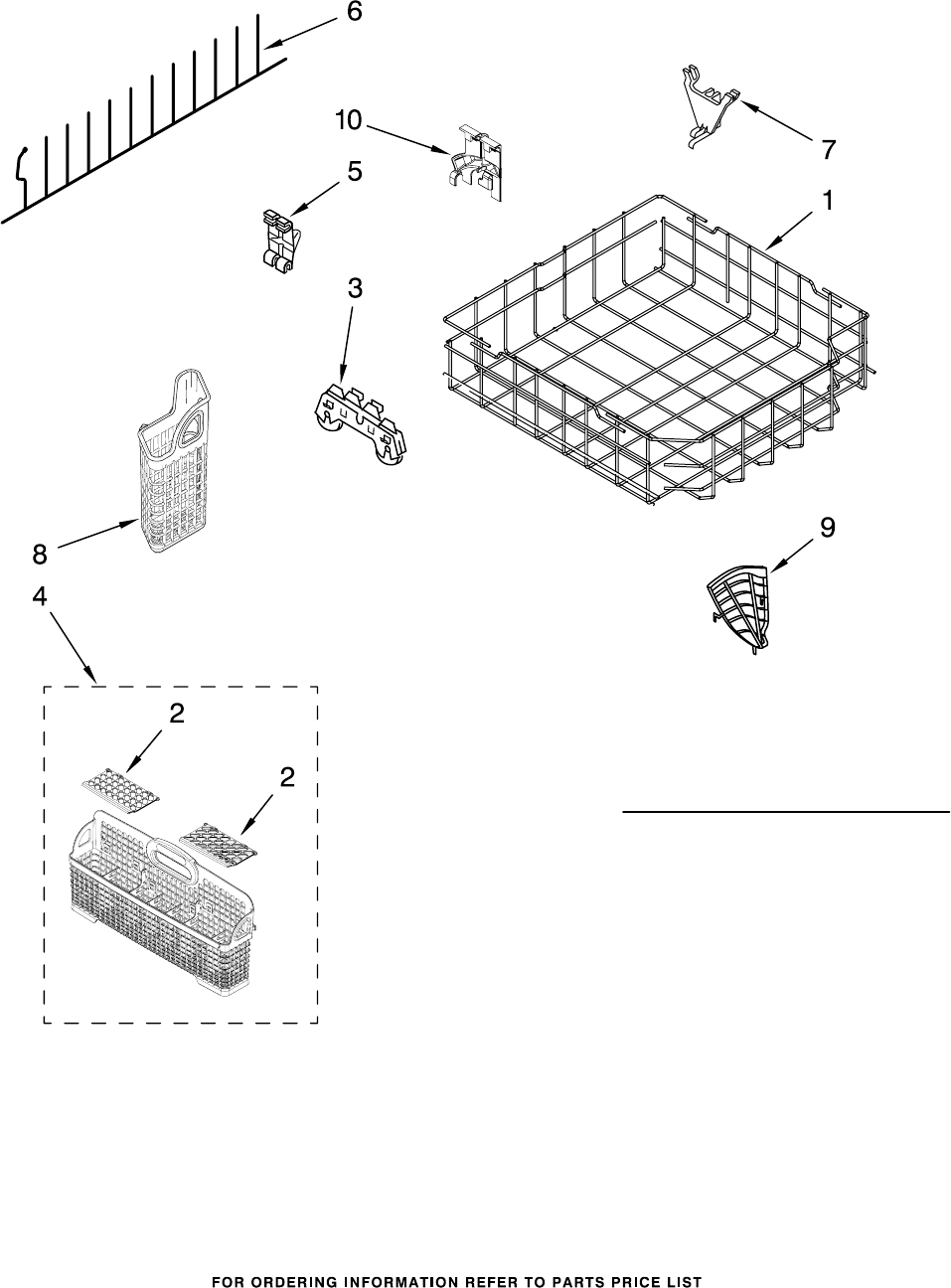 6

10

7

5

1

3

8

9

4

2

2

FOR ORDERING INFORMATION REFER TO PARTS PRICE LIST