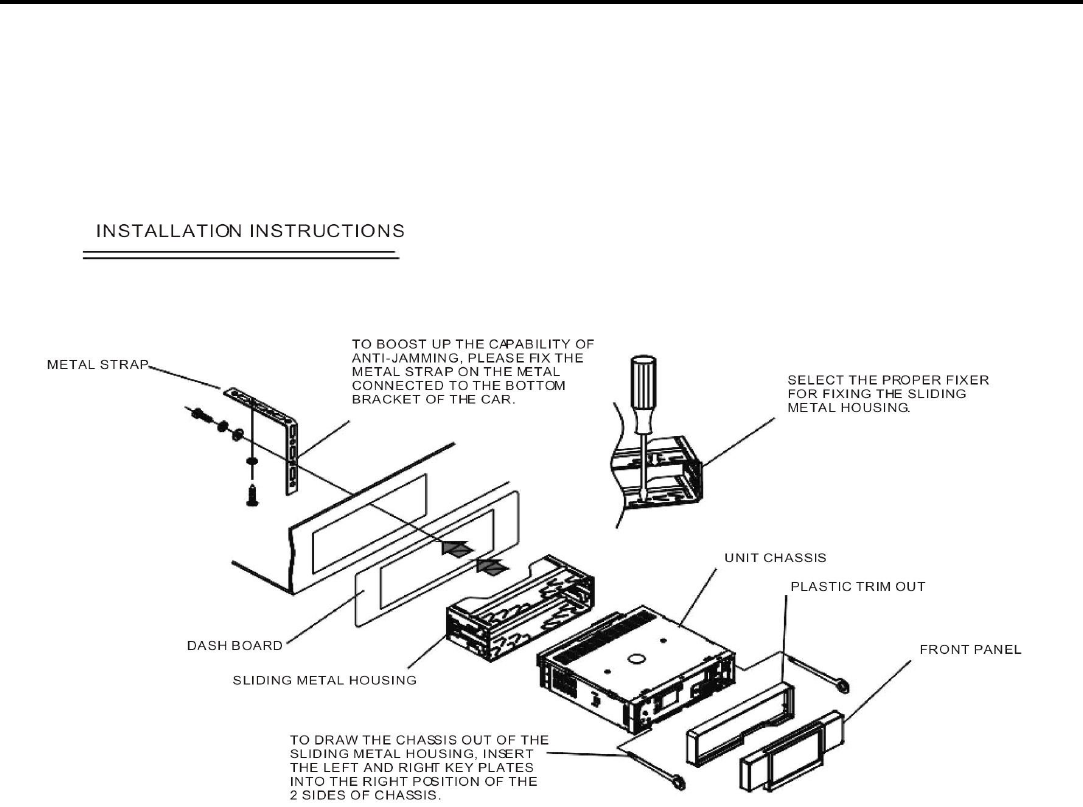 INSTALLATION INSTRUCTIONS

METAL STRAP

TO BOOST UP THE CAPABILITY OF ANTI-JAMMING, PLEASE FIX THE METAL STRAP ON THE METAL CONNECTED TO THE BOTTOM BRACKET OF THE CAR.

SELECT THE PROPER FIXER FOR FIXING THE SLIDING METAL HOUSING.

UNIT CHASSIS

PLASTIC TRIM OUT

FRONT PANEL

DASH BOARD

SLIDING METAL HOUSING

TO DRAW THE CHASSIS OUT OF THE SLIDING METAL HOUSING, INSERT THE LEFT AND RIGHT KEY PLATES INTO THE RIGHT POSITION OF THE 2 SIDES OF CHASSIS.