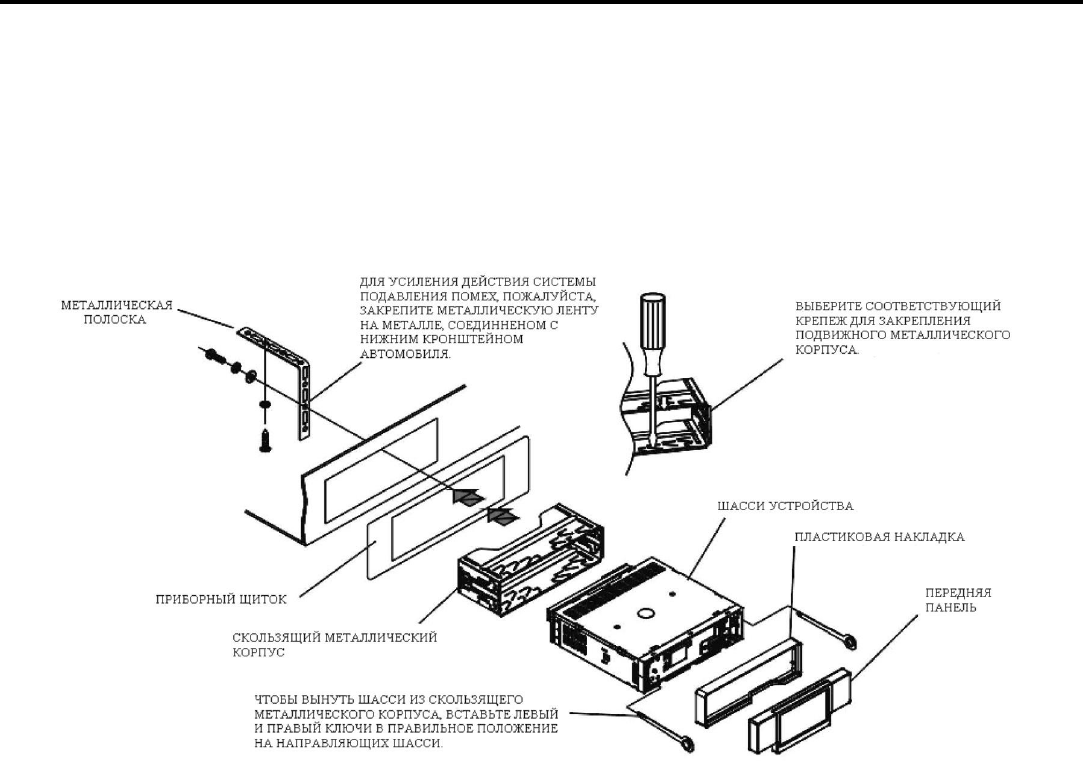 МЕТАЛЛИЧЕСКАЯ ПОЛОСКА

ДЛЯ УСИЛЕНИЯ ДЕЙСТВИЯ СИСТЕМЫ ПОДАВЛЕНИЯ ПОМЕХ, ПОЖАЛУЙСТА, ЗАКРЕПИТЕ МЕТАЛЛИЧЕСКУЮ ЛЕНТУ НА МЕТАЛЛЕ, СОЕДИННЕНОМ С НИЖНИМ КРОНШТЕЙНОМ АВТОМОБИЛЯ.

ВЫБЕРИТЕ СООТВЕТСТВУЮЩИЙ КРЕПЕЖ ДЛЯ ЗАКРЕПЛЕНИЯ ПОДВИЖНОГО МЕТАЛЛИЧЕСКОГО КОРПУСА.

ШАССИ УСТРОЙСТВА

ПЛАСТИКОВАЯ НАКЛАДКА

ПЕРЕДНЯЯ ПАНЕЛЬ

ПРИБОРНЫЙ ЩИТОК

СКОЛЬЗЯЩИЙ МЕТАЛЛИЧЕСКИЙ КОРПУС

ЧТОБЫ ВЫНУТЬ ШАССИ ИЗ СКОЛЬЗЯЩЕГО МЕТАЛЛИЧЕСКОГО КОРПУСА, ВСТАВЬТЕ ЛЕВЫЙ И ПРАВЫЙ КЛЮЧИ В ПРАВИЛЬНОЕ ПОЛОЖЕНИЕ НА НАПРАВЛЯЮЩИХ ШАССИ.