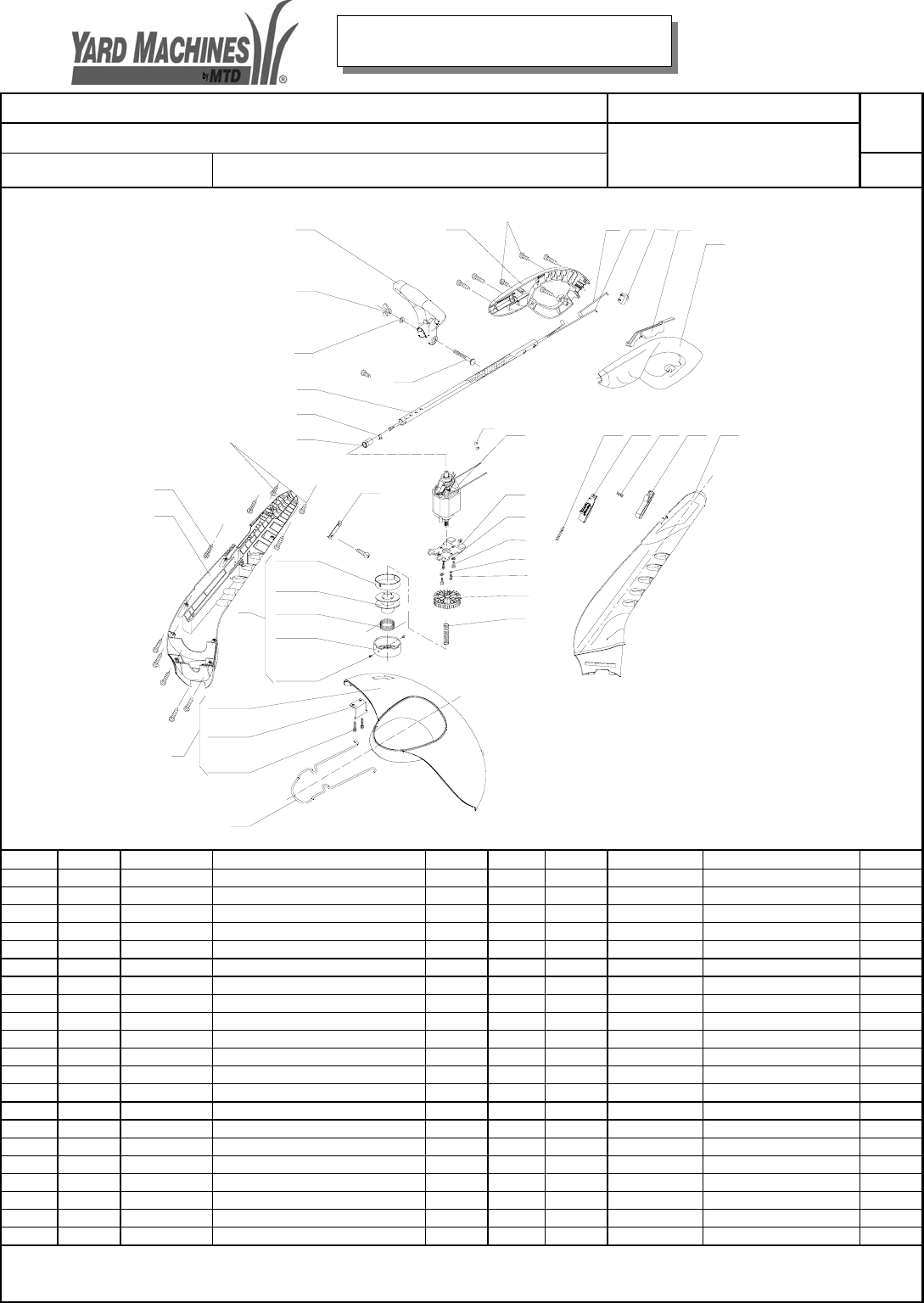 YARD MACHINES by MTD ®